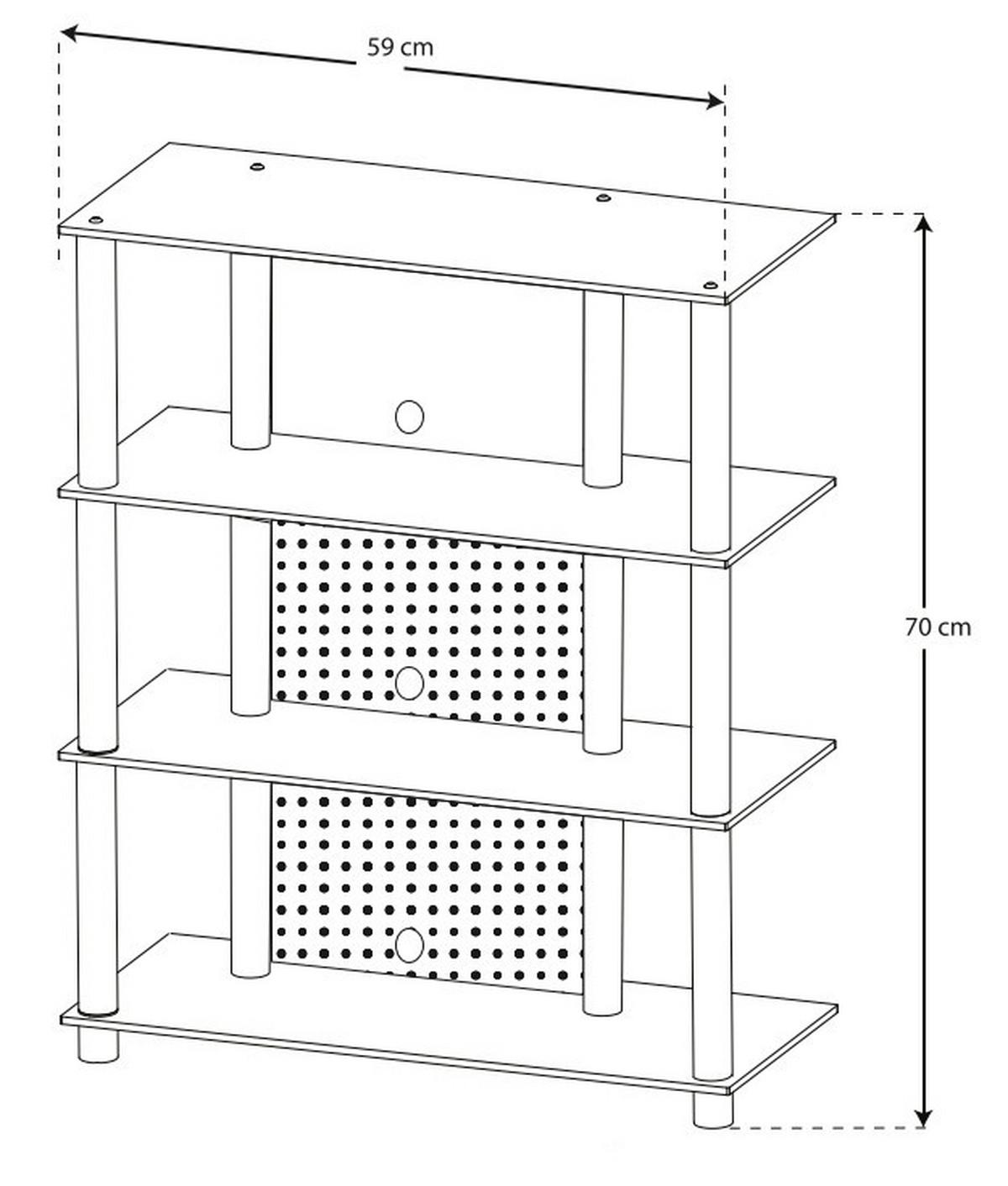 59 cm

70 cm