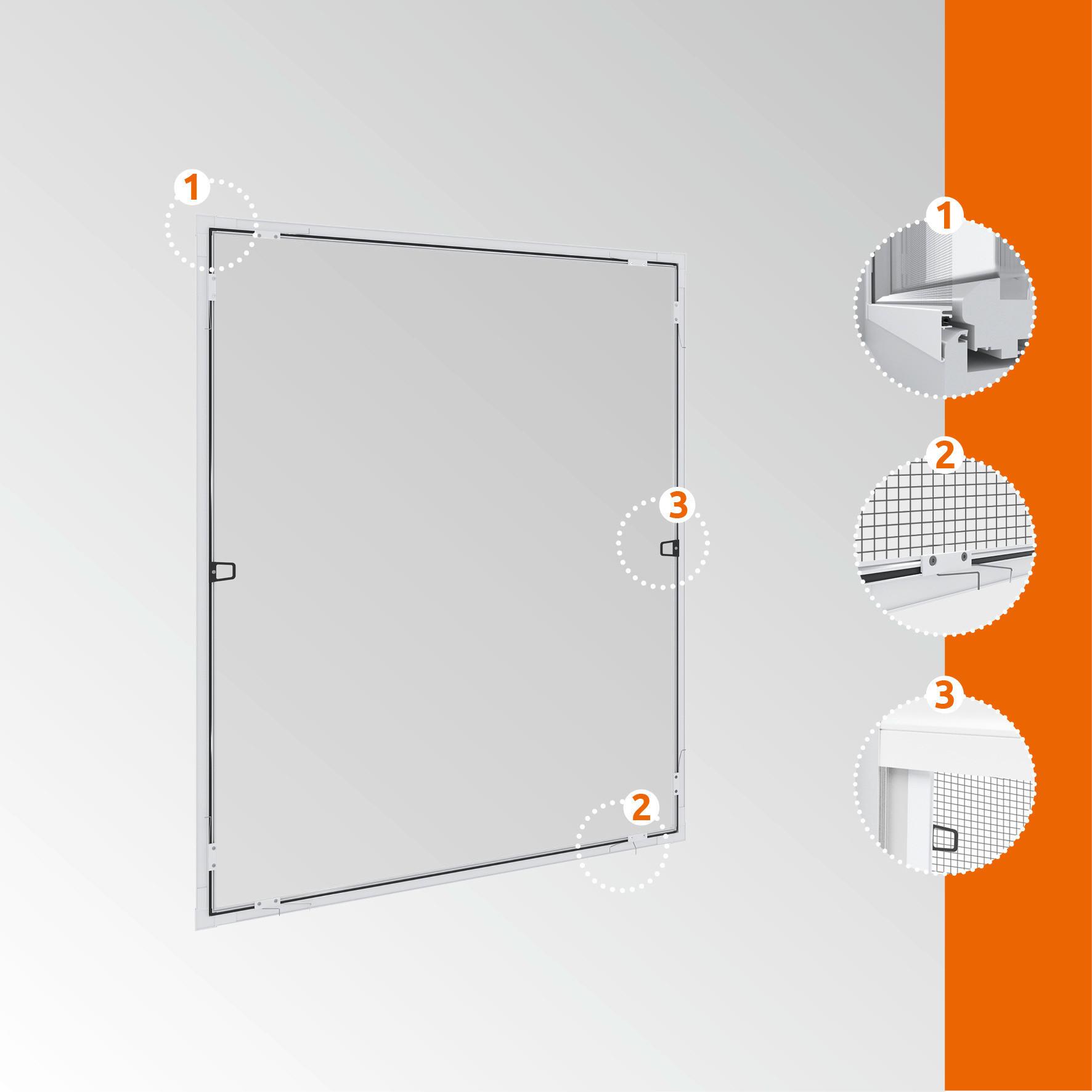 1

3

2

1

2

3