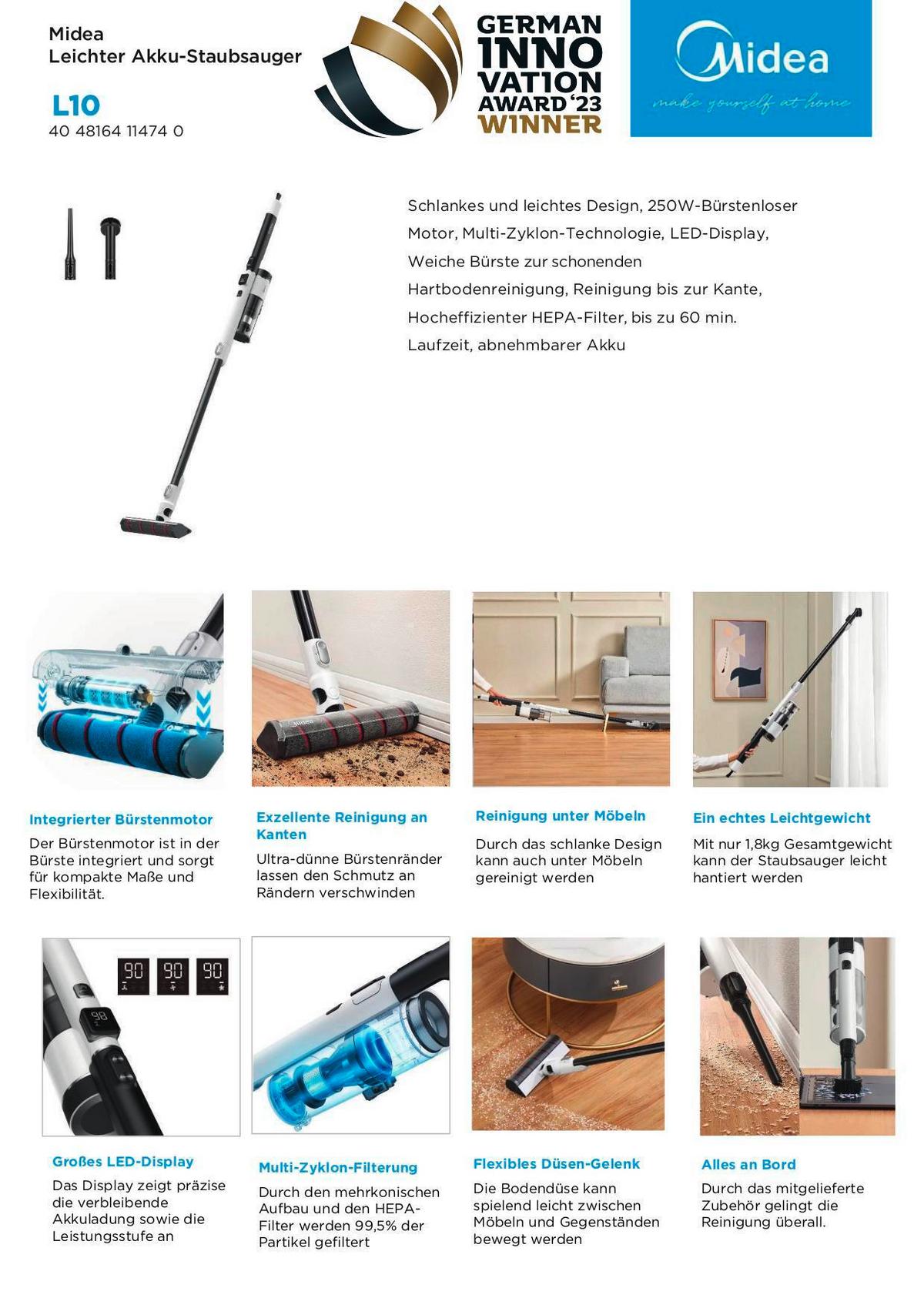 Midea
Leichter Akku-Staubsauger

L10
40 48164 11474 0

GERMAN INNOVATION AWARD '23 WINNER

Midea
make yourself at home

Schlankes und leichtes Design, 250W-Bürstenloser Motor, Multi-Zyklon-Technologie, LED-Display, Weiche Bürste zur schonenden Hartbodenreinigung, Reinigung bis zur Kante, Hocheffizienter HEPA-Filter, bis zu 60 min. Laufzeit, abnehmbarer Akku

Midea

Integrierter Bürstenmotor
Der Bürstenmotor ist in der Bürste integriert und sorgt für kompakte Maße und Flexibilität.

Exzellente Reinigung an Kanten
Ultra-dünne Bürstenränder lassen den Schmutz an Rändern verschwinden

Reinigung unter Möbeln
Durch das schlanke Design kann auch unter Möbeln gereinigt werden

Ein echtes Leichtgewicht
Mit nur 1,8kg Gesamtgewicht kann der Staubsauger leicht hantiert werden

90 90 90
98

Großes LED-Display
Das Display zeigt präzise die verbleibende Akkuladung sowie die Leistungsstufe an

Multi-Zyklon-Filterung
Durch den mehrkonischen Aufbau und den HEPA-Filter werden 99,5% der Partikel gefiltert

Flexibles Düsen-Gelenk
Die Bodendüse kann spielend leicht zwischen Möbeln und Gegenständen bewegt werden

Alles an Bord
Durch das mitgelieferte Zubehör gelingt die Reinigung überall.