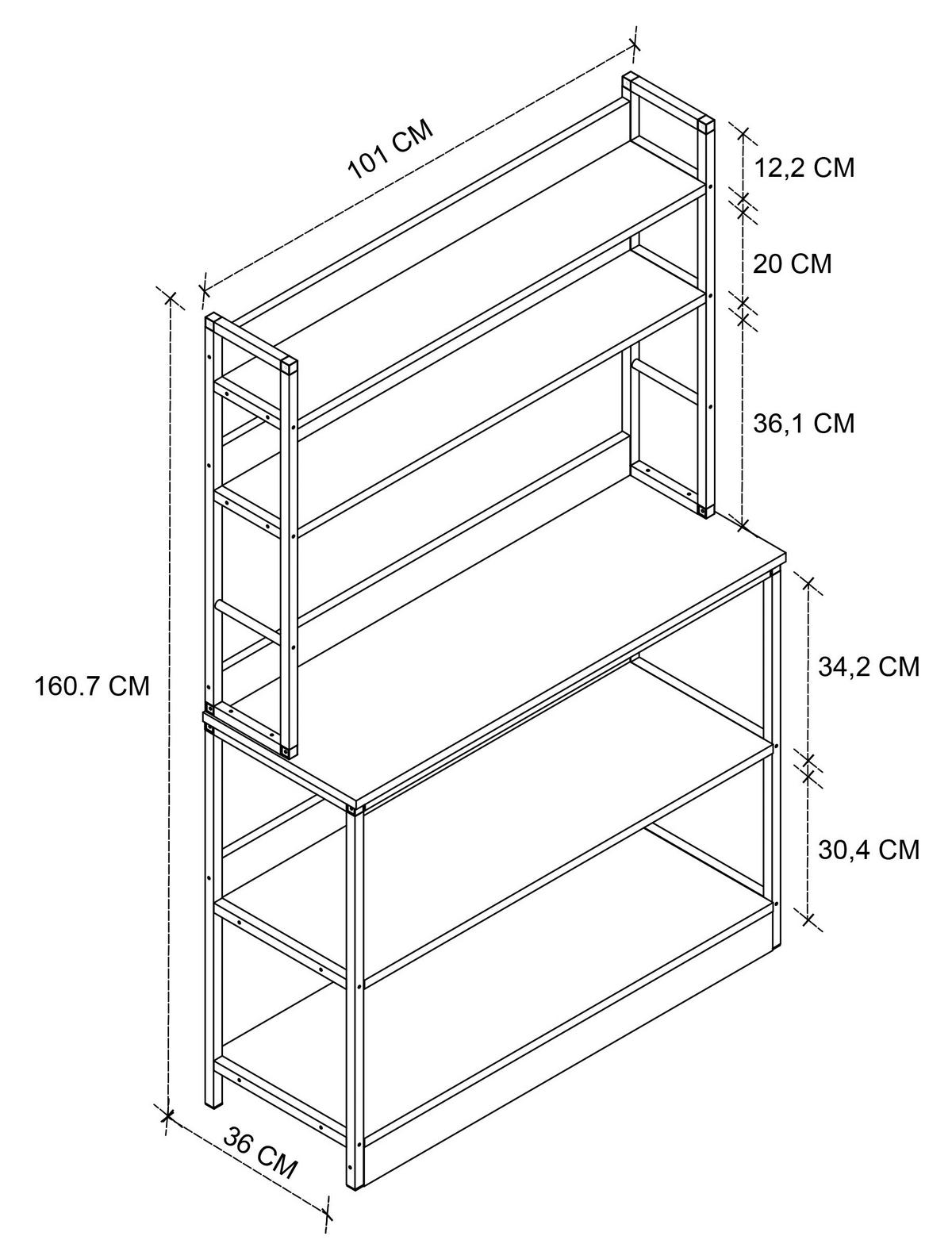 101 CM

12,2 CM

20 CM

36,1 CM

160.7 CM

34,2 CM

30,4 CM

36 CM