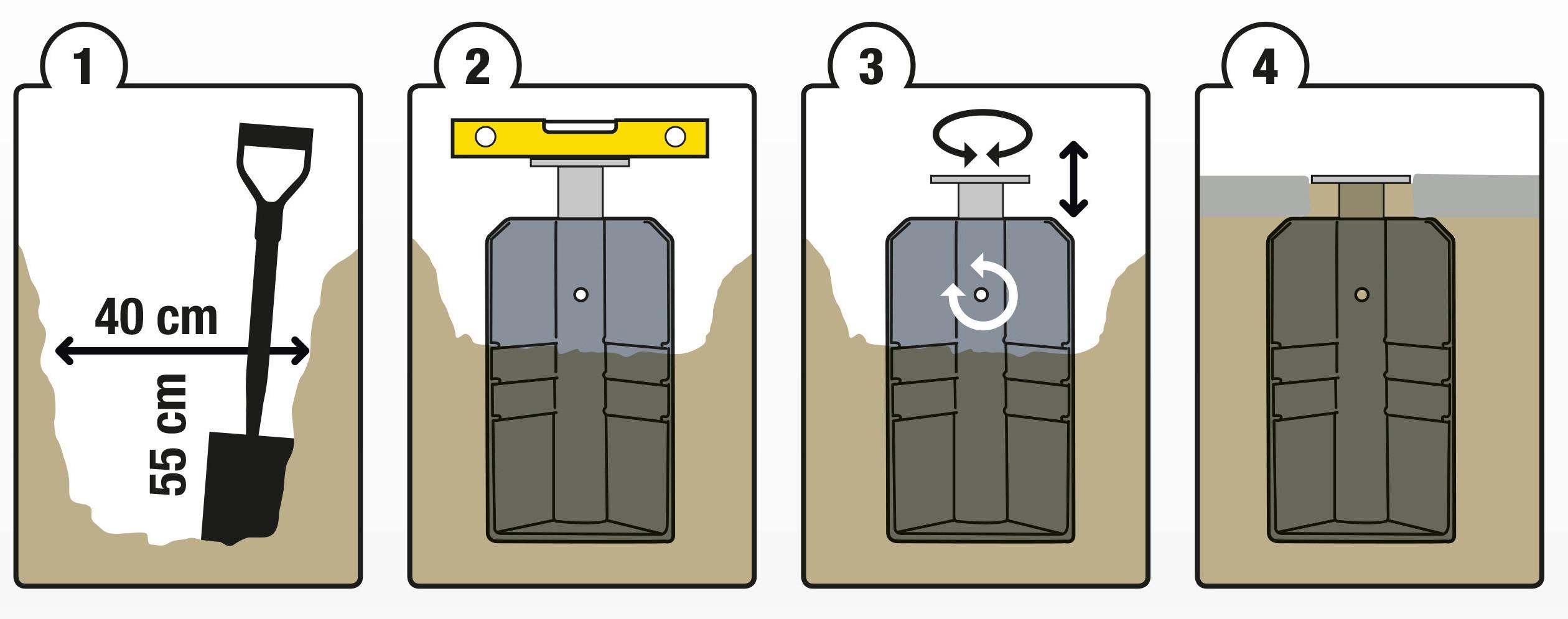 1

40 cm

55 cm

2

3

4