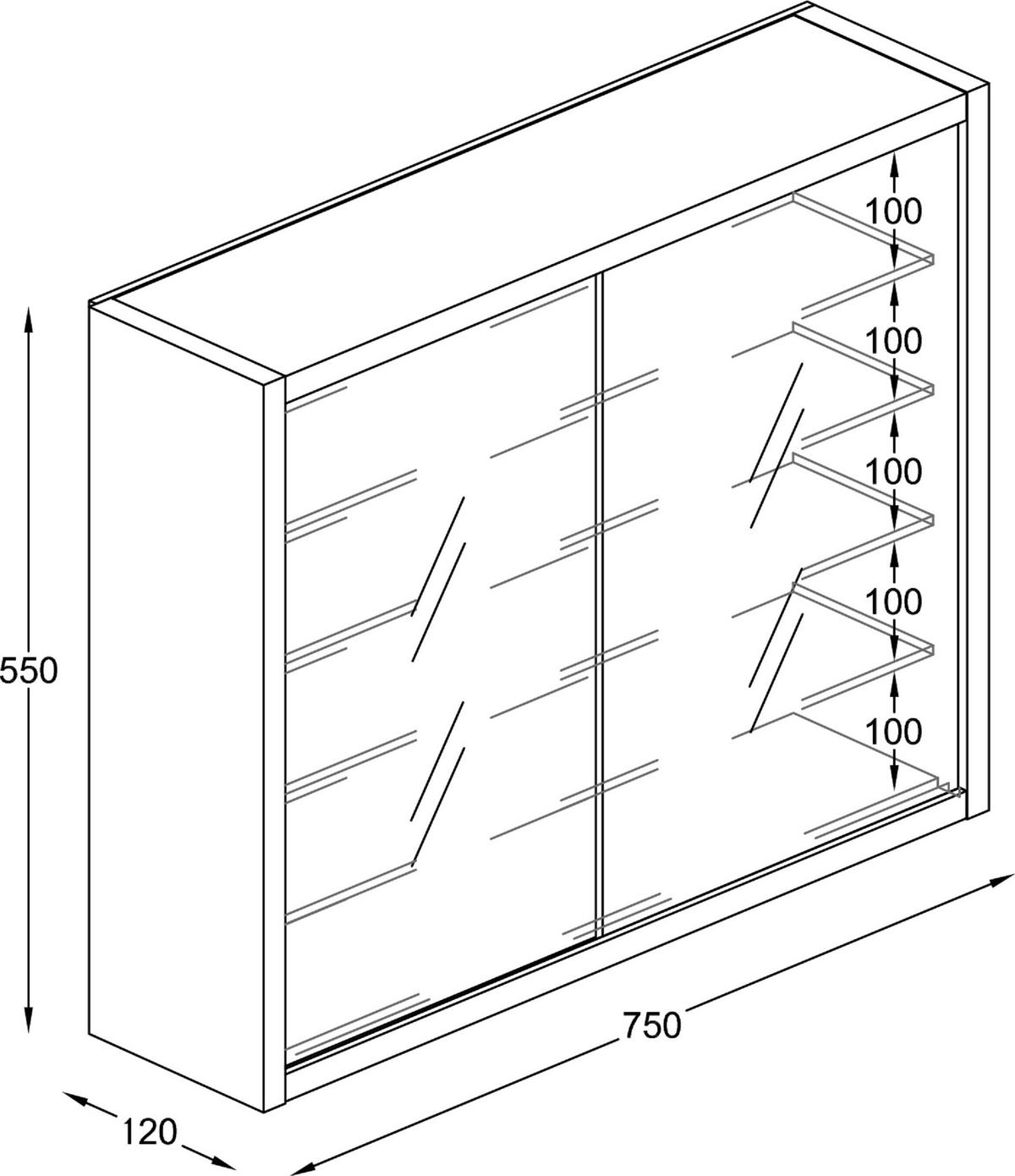 100
100
100
100
100
550
750
120