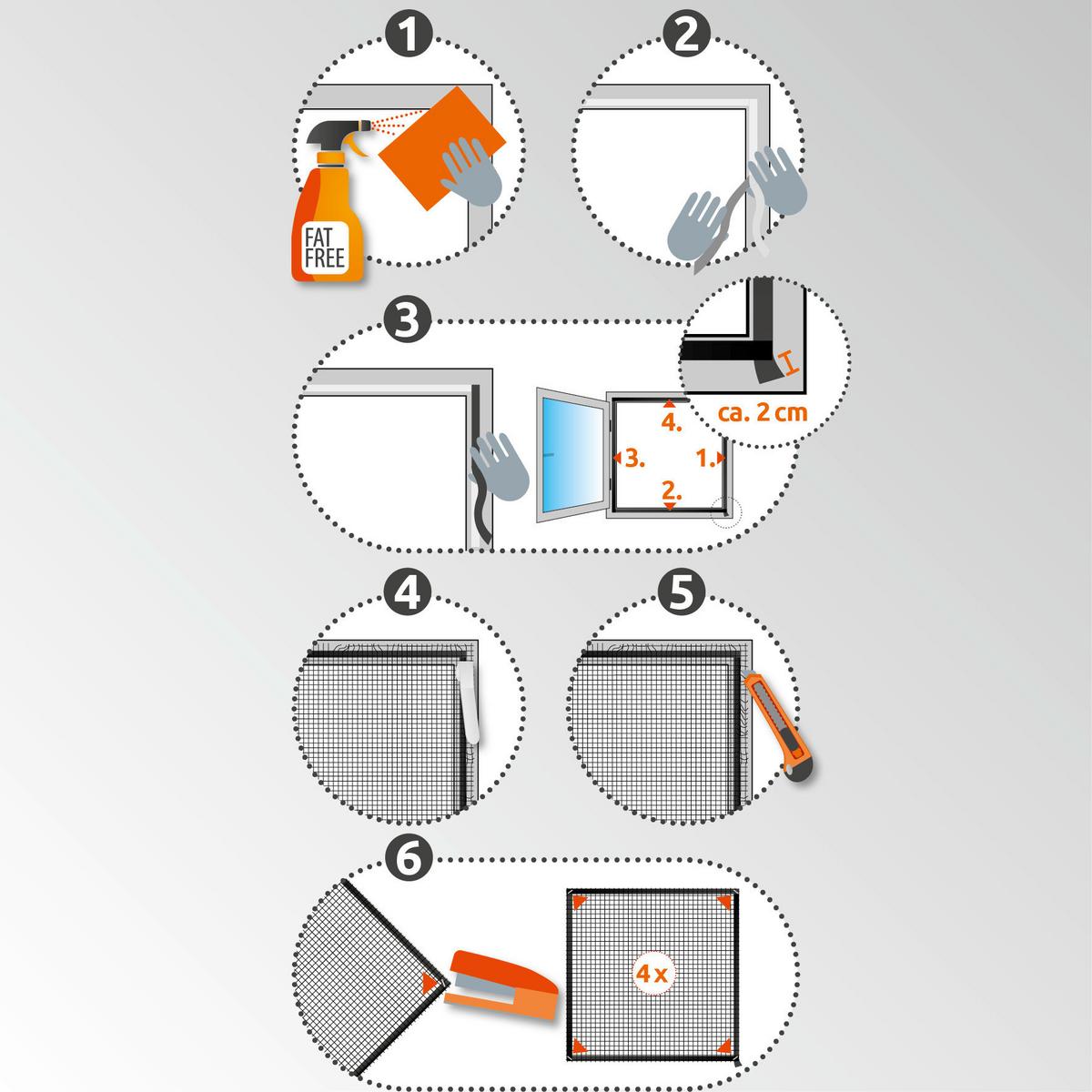 1

FAT FREE

2

3

ca. 2 cm

4.

3.

1.

2.

4

5

6

4 x