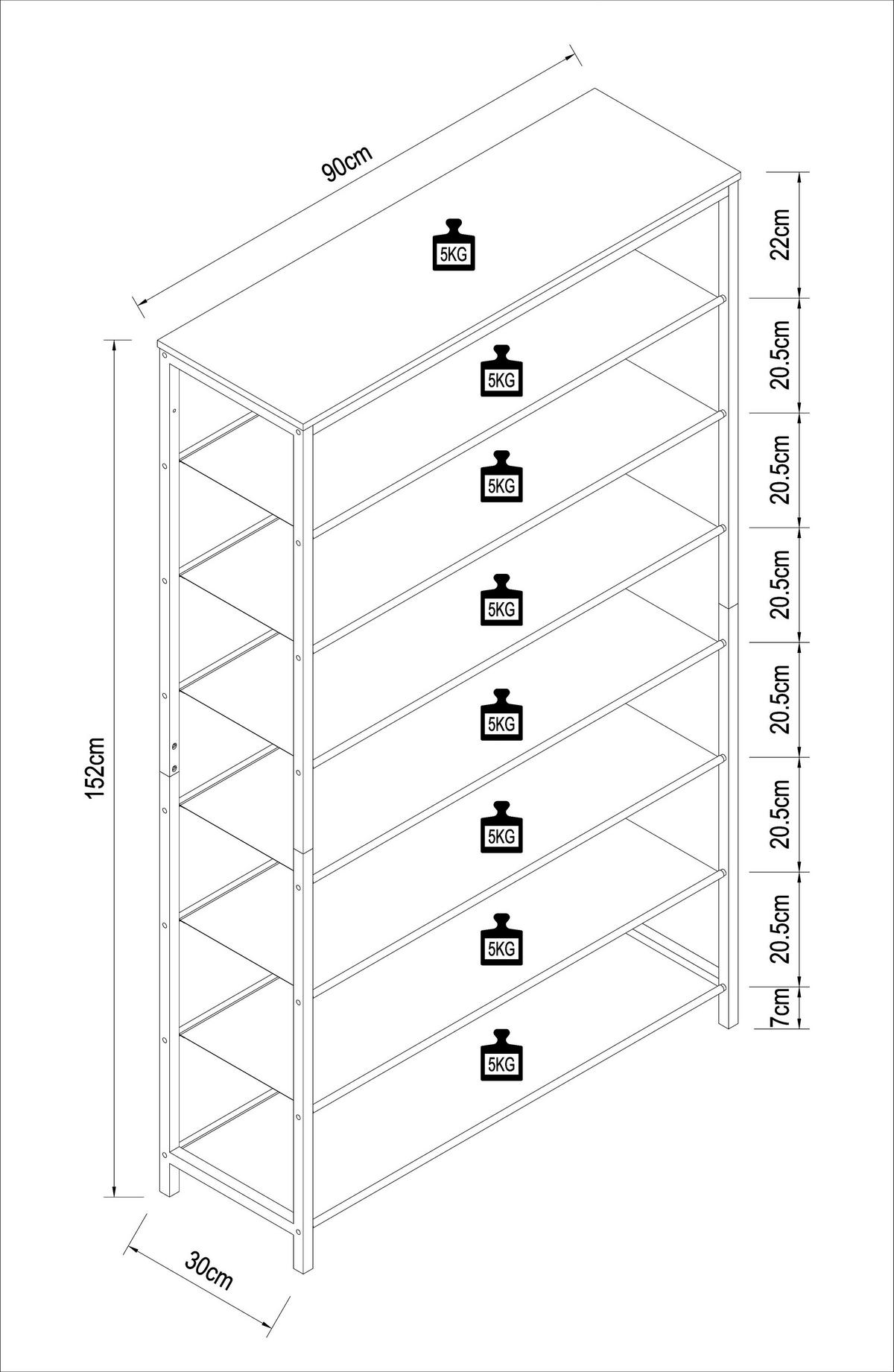 90cm

5KG

5KG

5KG

5KG

5KG

5KG

5KG

5KG

22cm

20.5cm

20.5cm

20.5cm

20.5cm

20.5cm

20.5cm

7cm

152cm

30cm