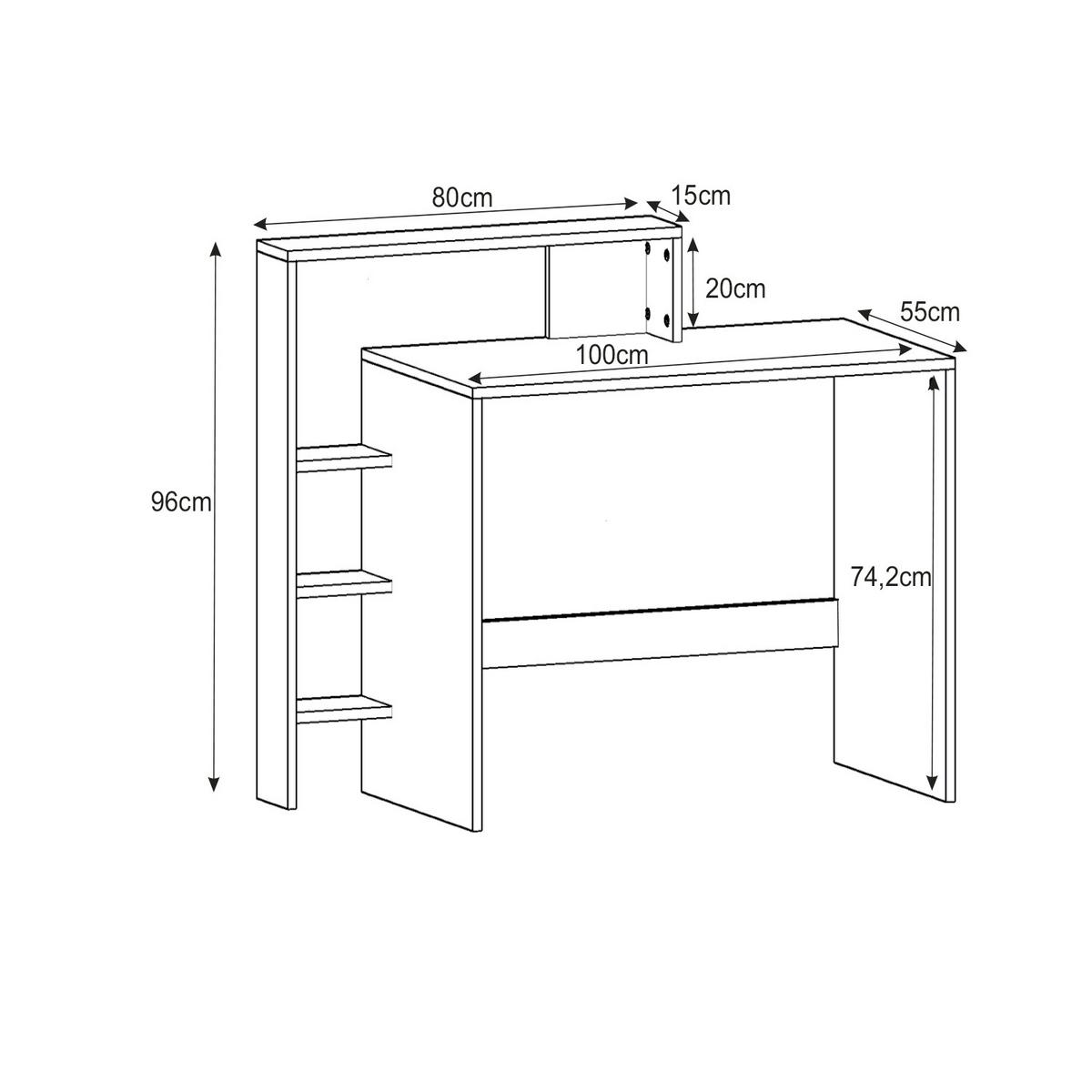 80cm
15cm
20cm
55cm
100cm
96cm
74,2cm