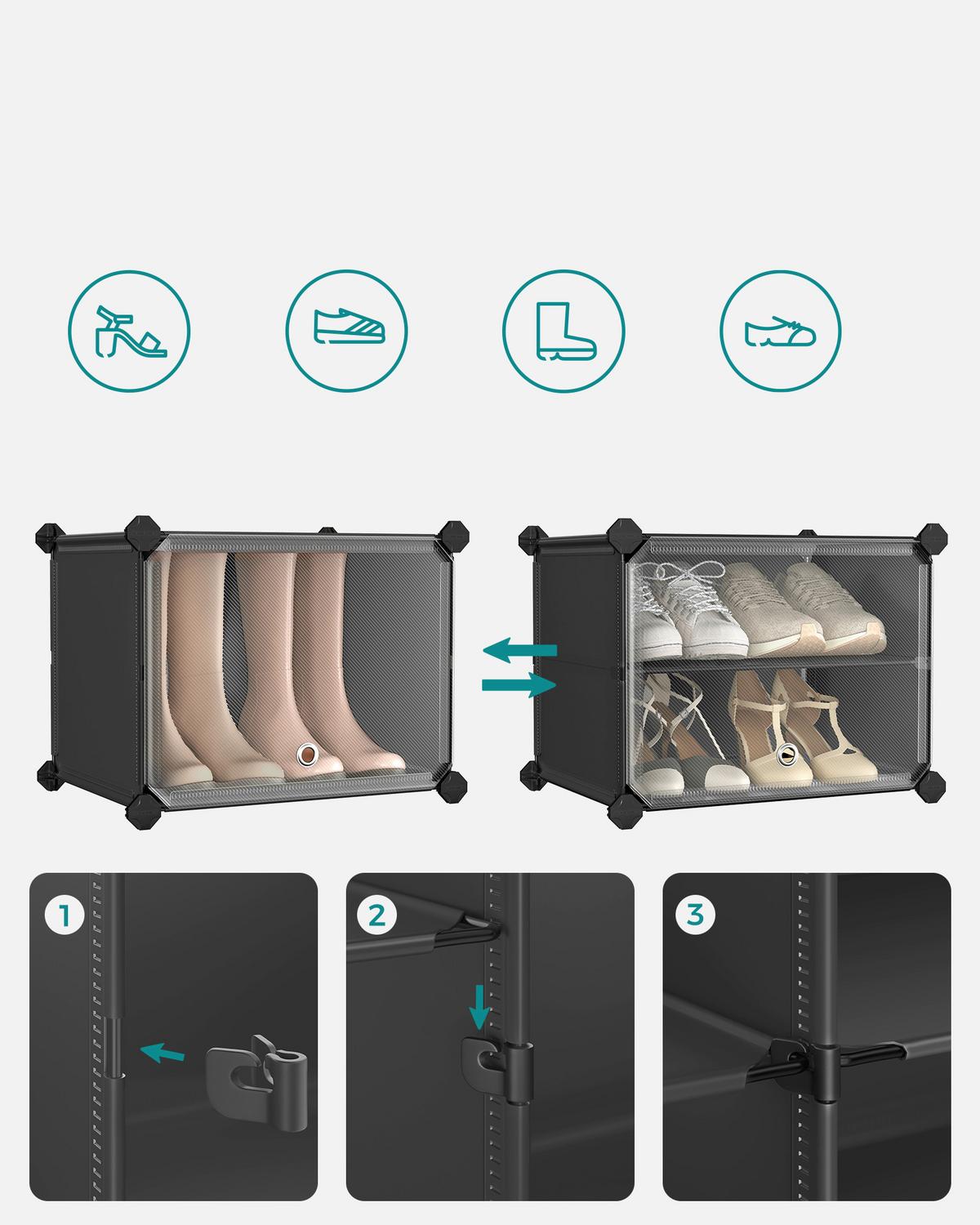 1

2

3