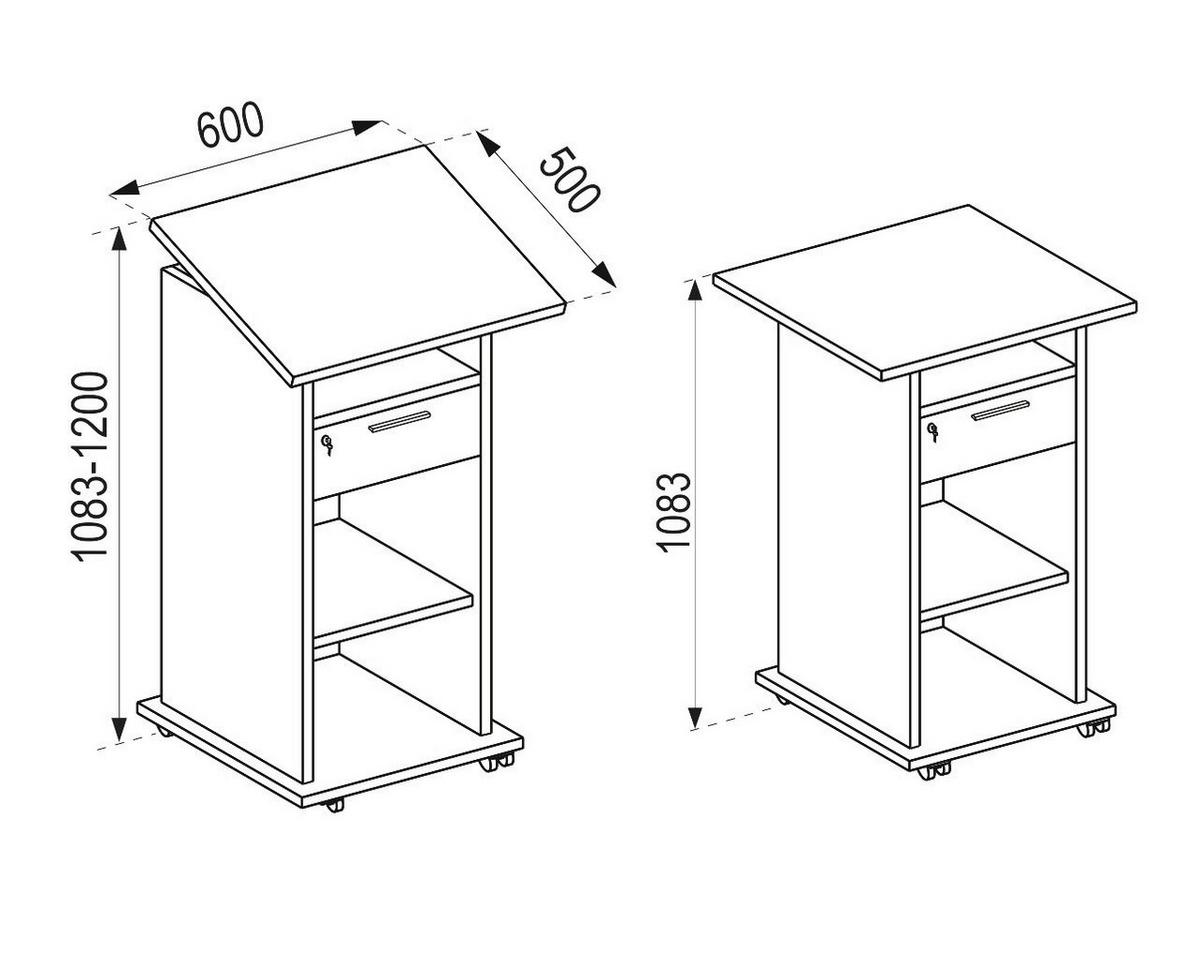 600
500
1083-1200
1083