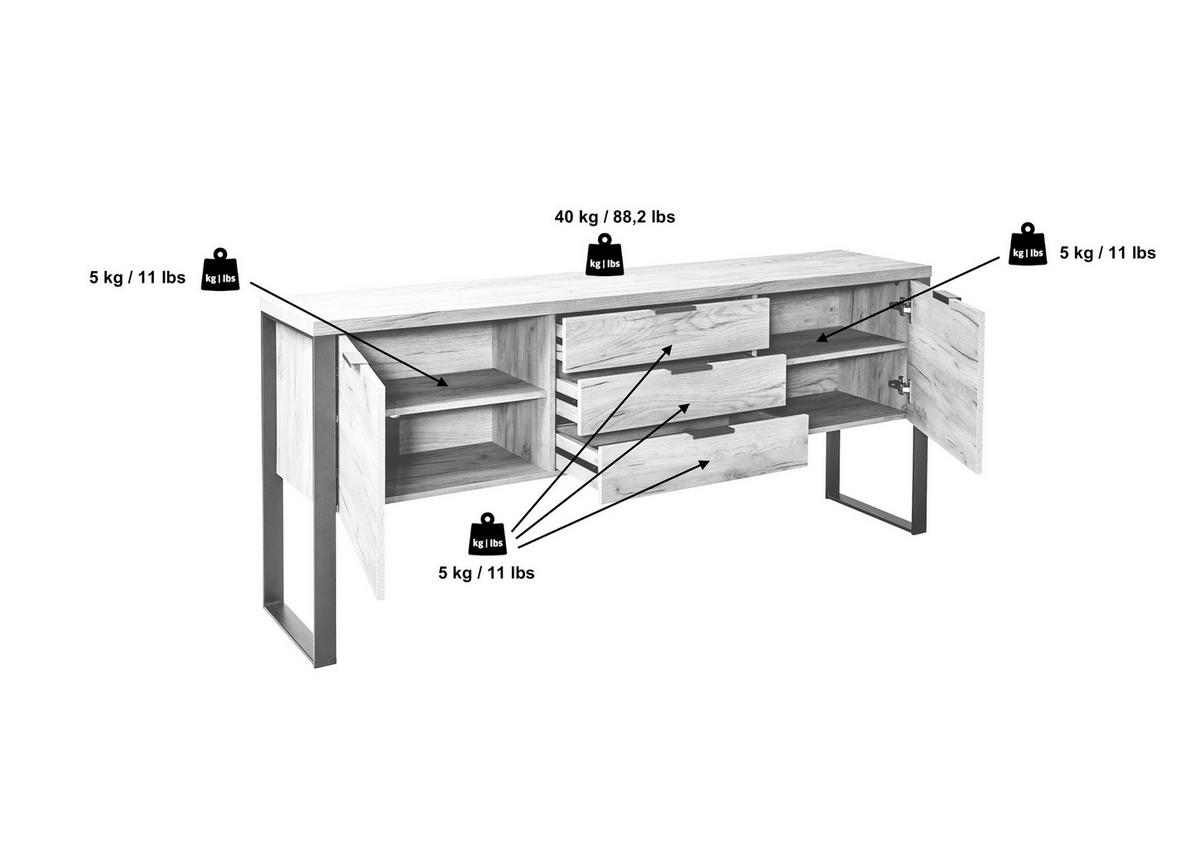 40 kg / 88,2 lbs

kg | lbs

5 kg / 11 lbs

kg | lbs

kg | lbs

5 kg / 11 lbs

kg | lbs

5 kg / 11 lbs