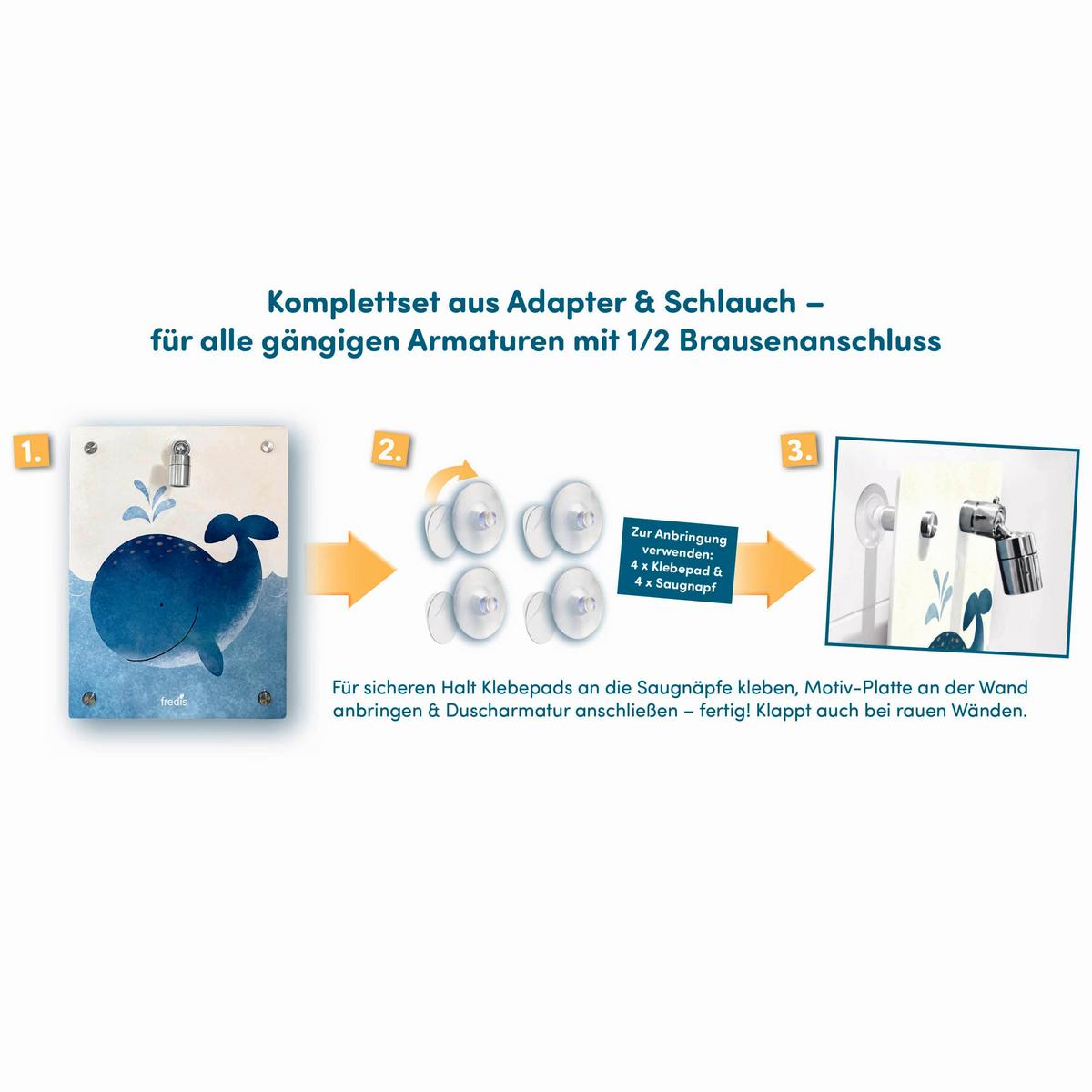 Komplettset aus Adapter & Schlauch –
für alle gängigen Armaturen mit 1/2 Brausenanschluss

1.

fredis

2.

Zur Anbringung verwenden: 4 x Klebepad & 4 x Saugnapf

3.

Für sicheren Halt Klebepads an die Saugnäpfe kleben, Motiv-Platte an der Wand anbringen & Duscharmatur anschließen – fertig! Klappt auch bei rauen Wänden.