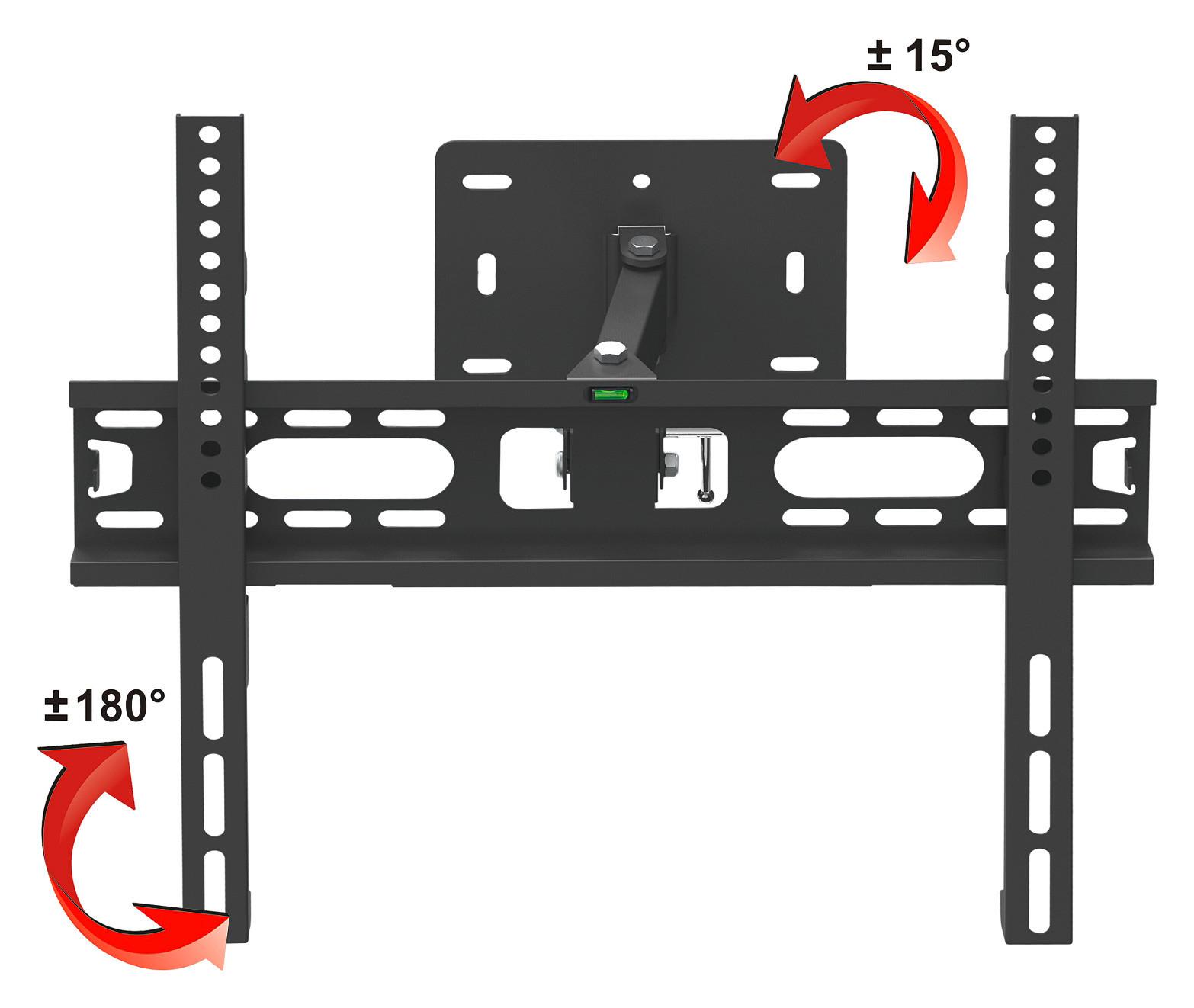 ± 15°

±180°