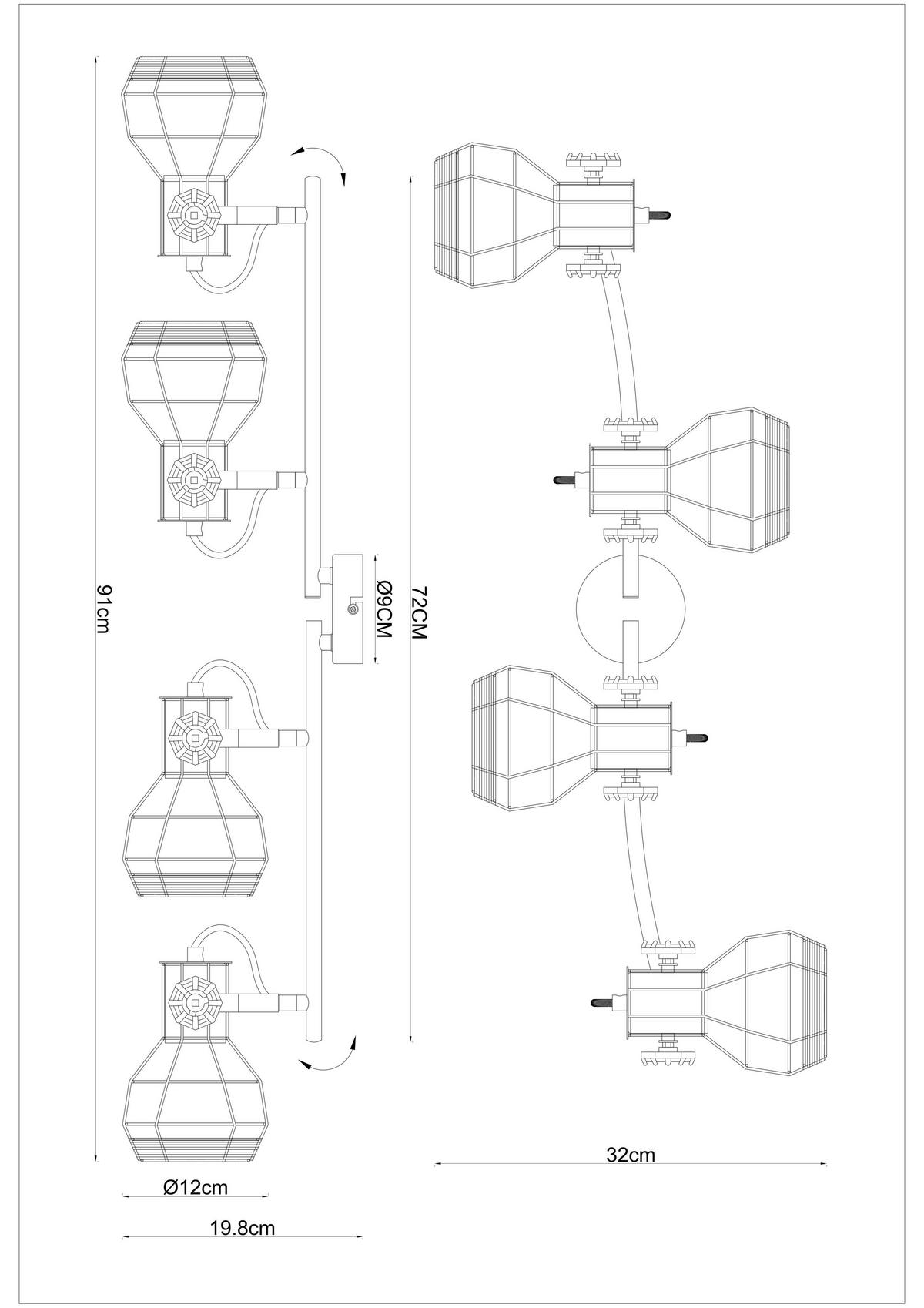 91cm

Ø9CM

72CM

32cm

Ø12cm

19.8cm