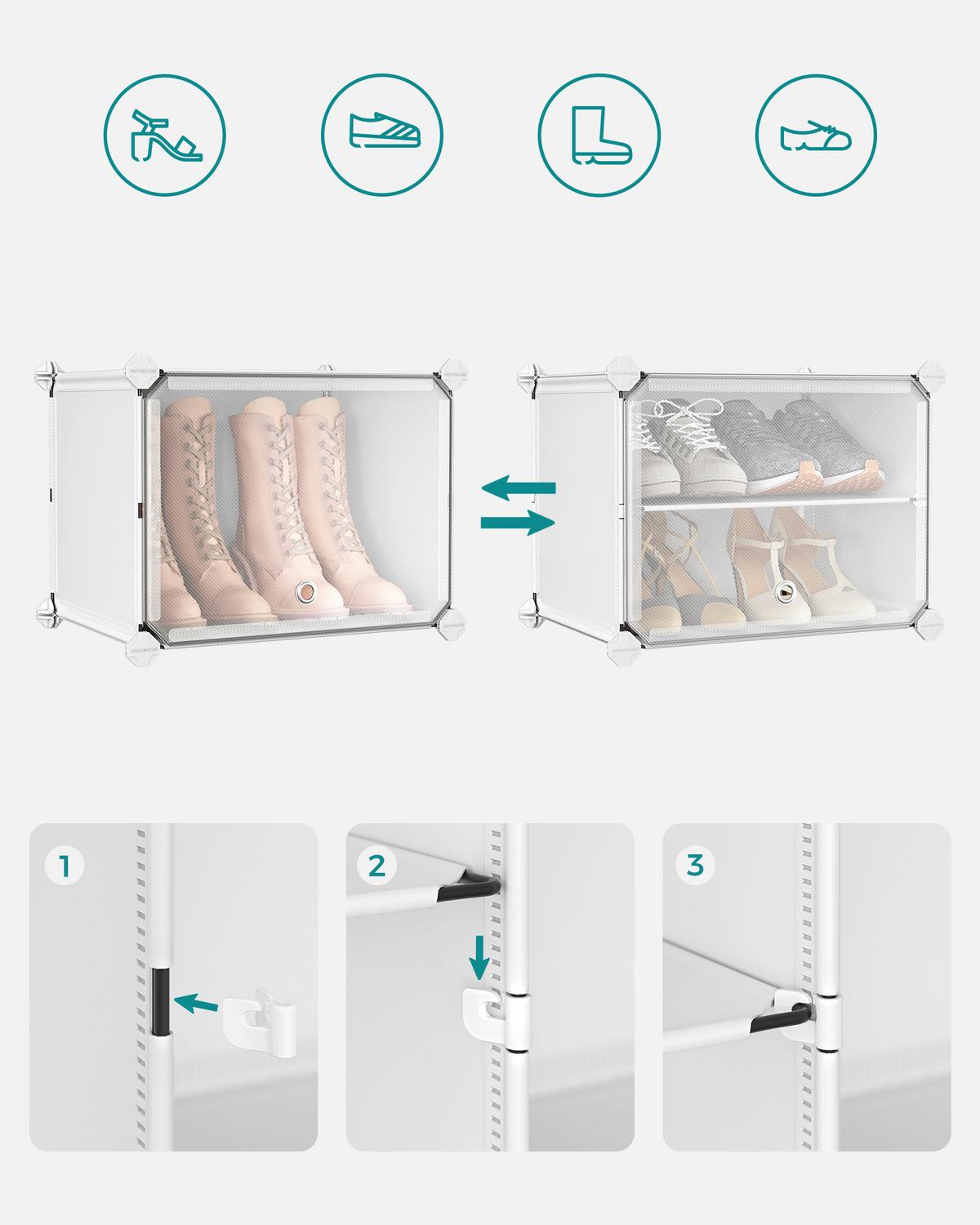 1

2

3