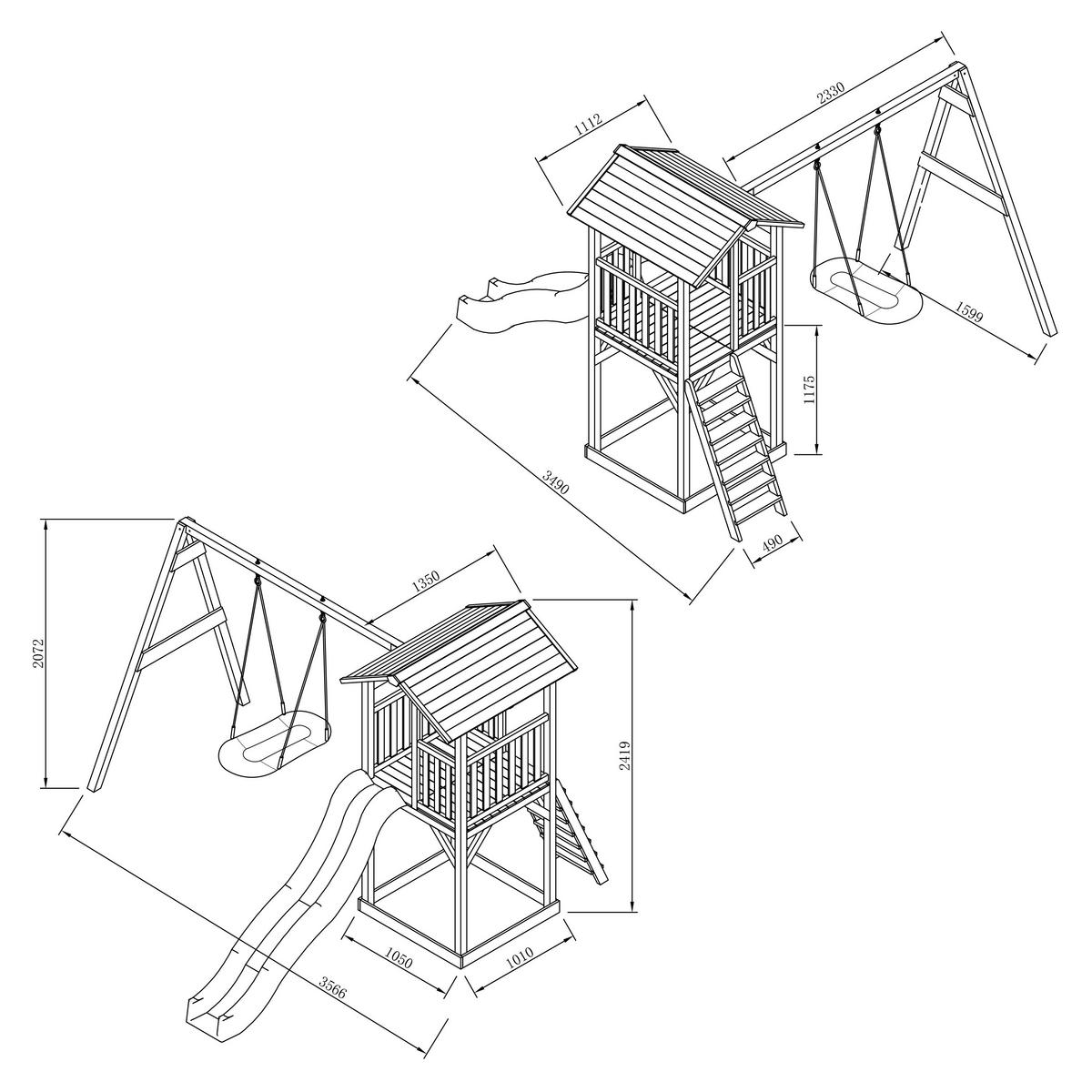 1112
2330
1599
1175
3490
490
2072
1350
2419
1050
1010
3566