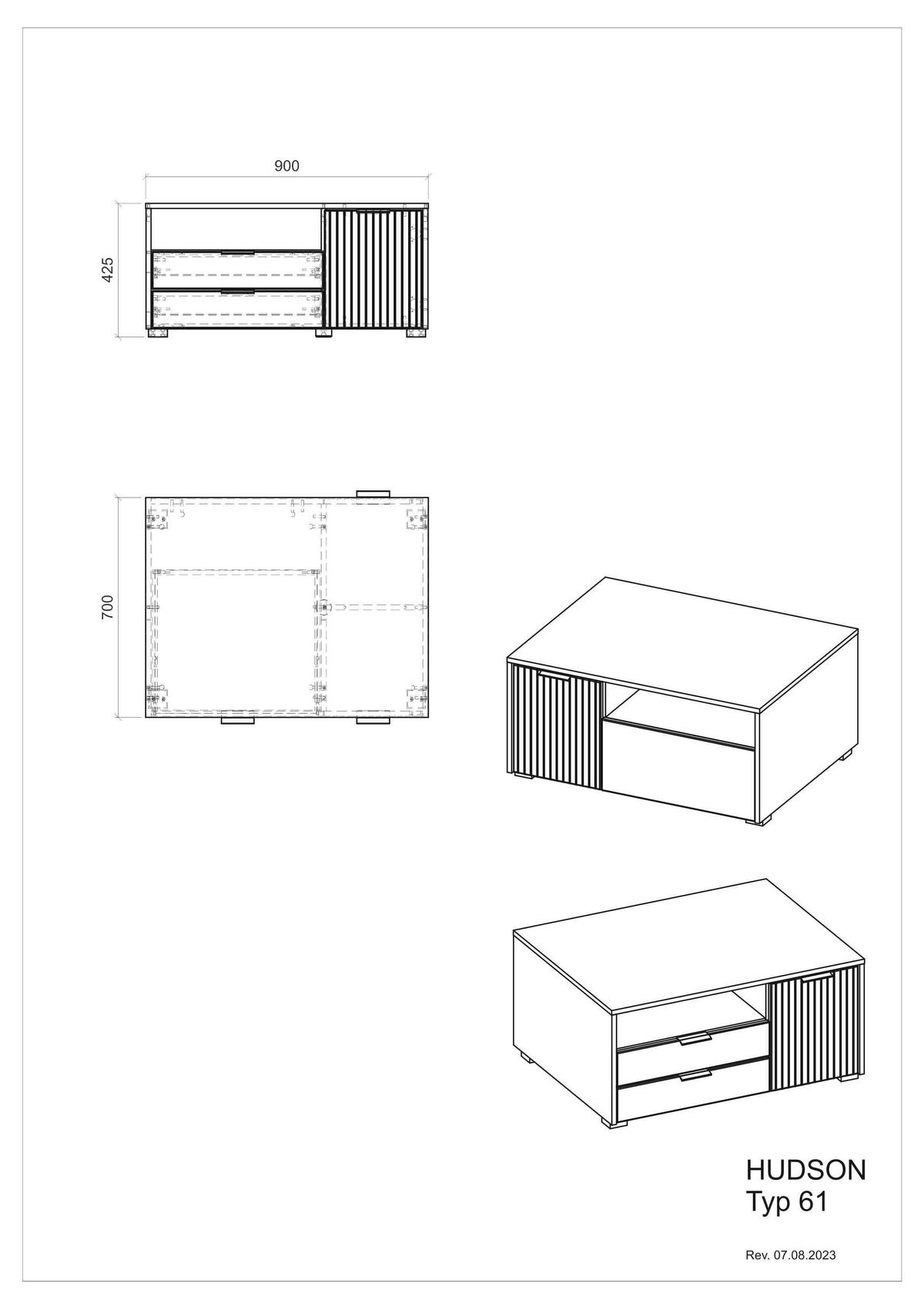 900

425

700

HUDSON
Typ 61

Rev. 07.08.2023