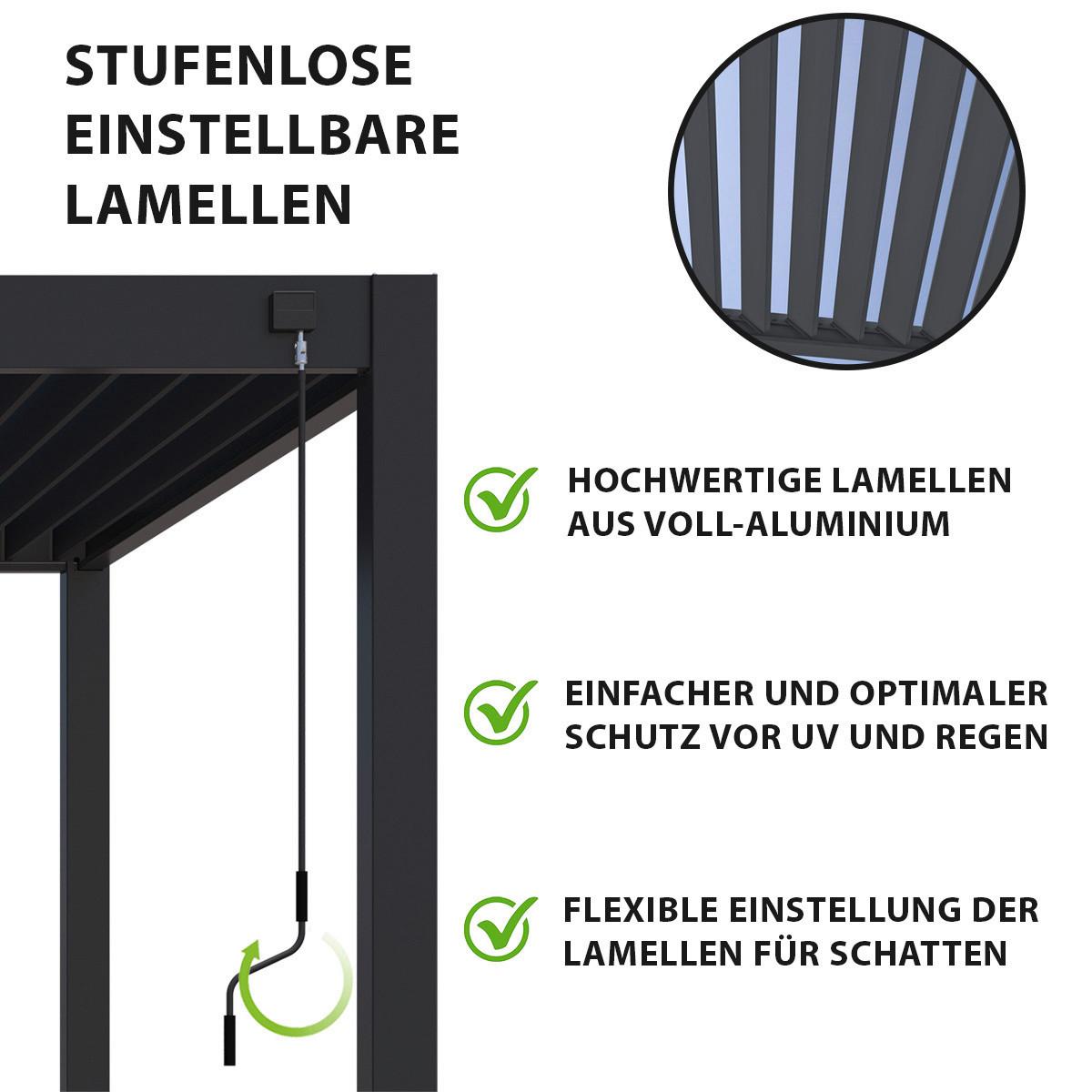 STUFENLOSE EINSTELLBARE LAMELLEN

HOCHWERTIGE LAMELLEN AUS VOLL-ALUMINIUM

EINFACHER UND OPTIMALER SCHUTZ VOR UV UND REGEN

FLEXIBLE EINSTELLUNG DER LAMELLEN FÜR SCHATTEN