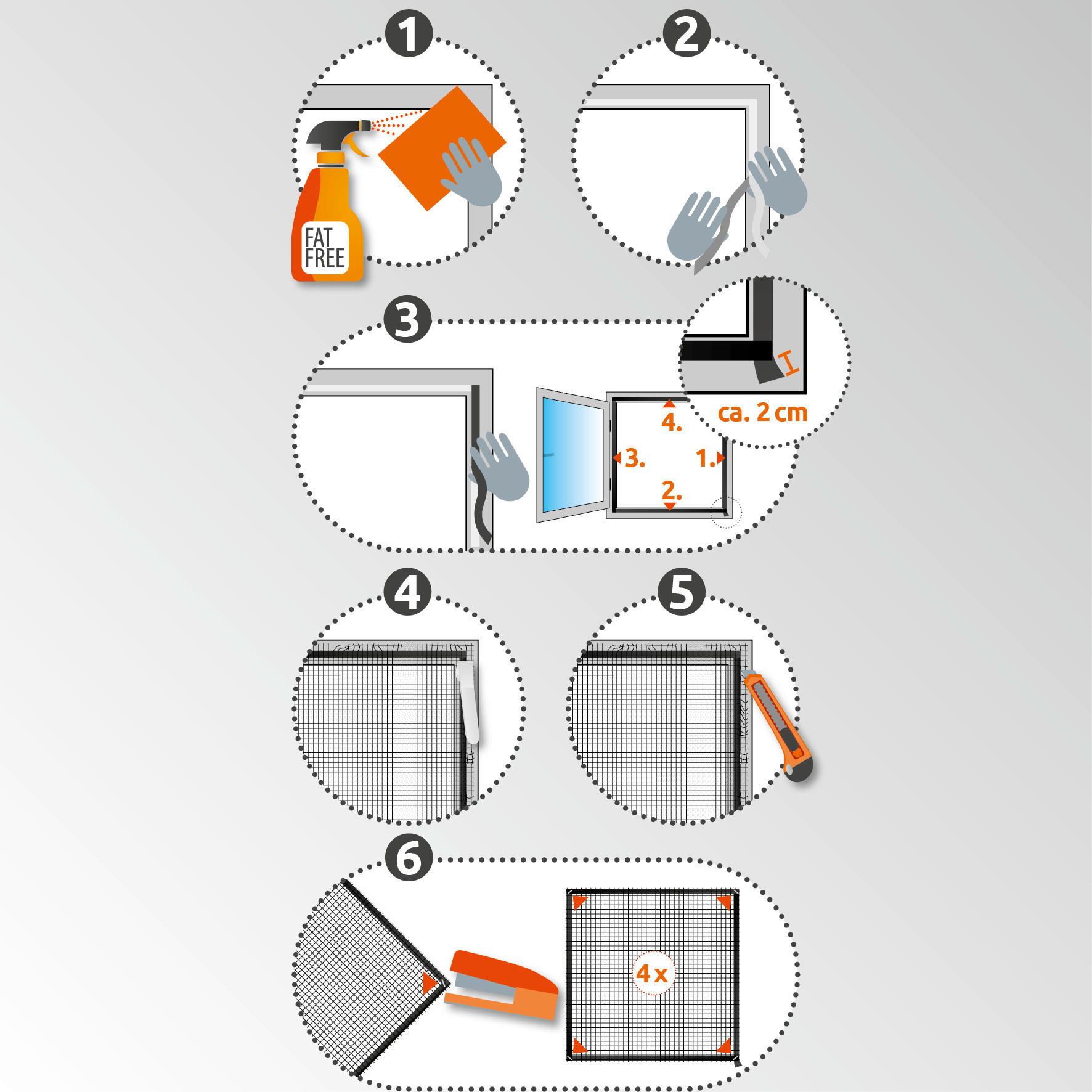 1

FAT FREE

2

3

ca. 2 cm

4.

3.

1.

2.

4

5

6

4 x