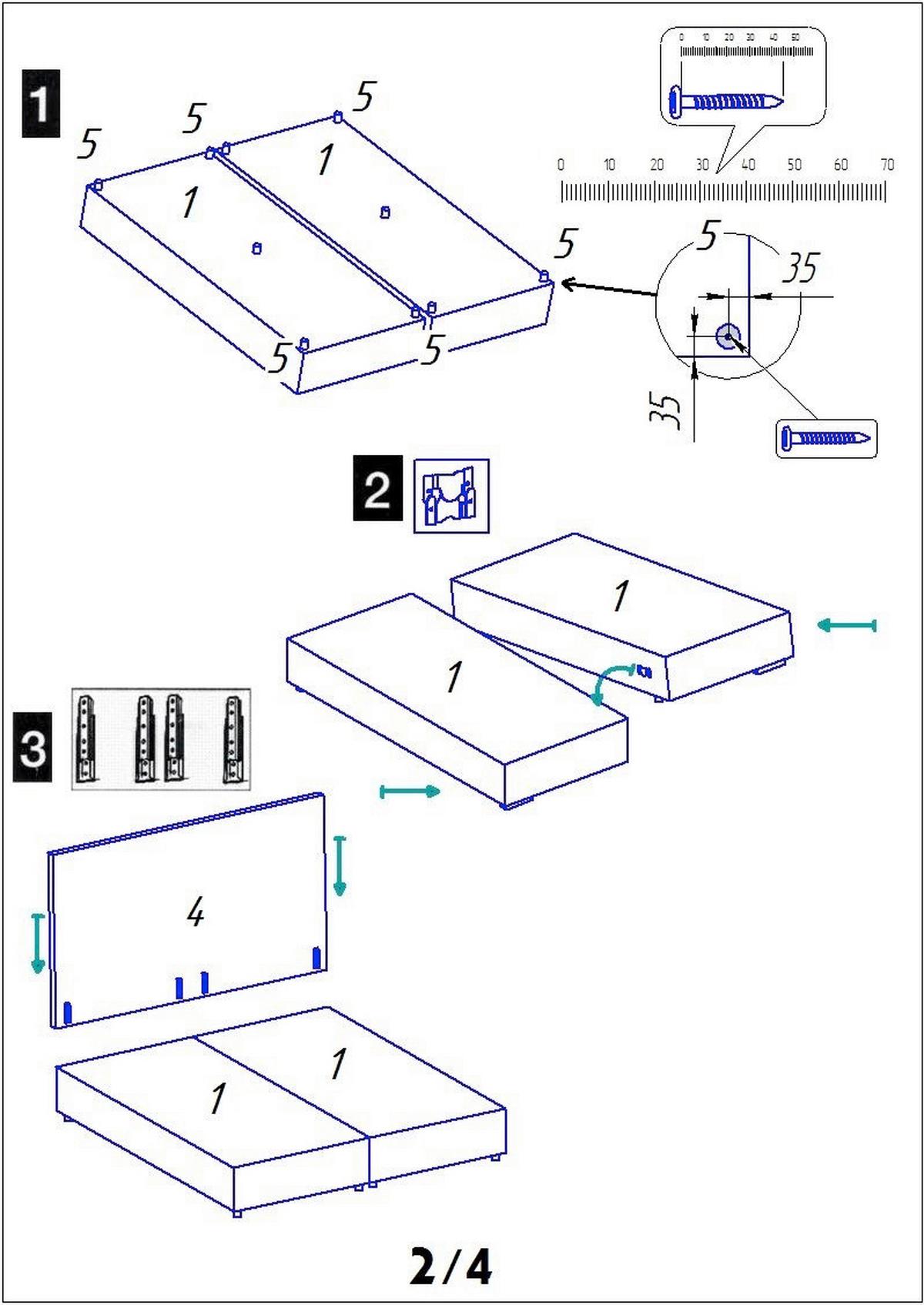 1

5
5
5
1
1
5
5
5

0 10 20 30 40 50

0 10 20 30 40 50 60 70

5
35
35

2

1
1

3

4

1
1

2/4