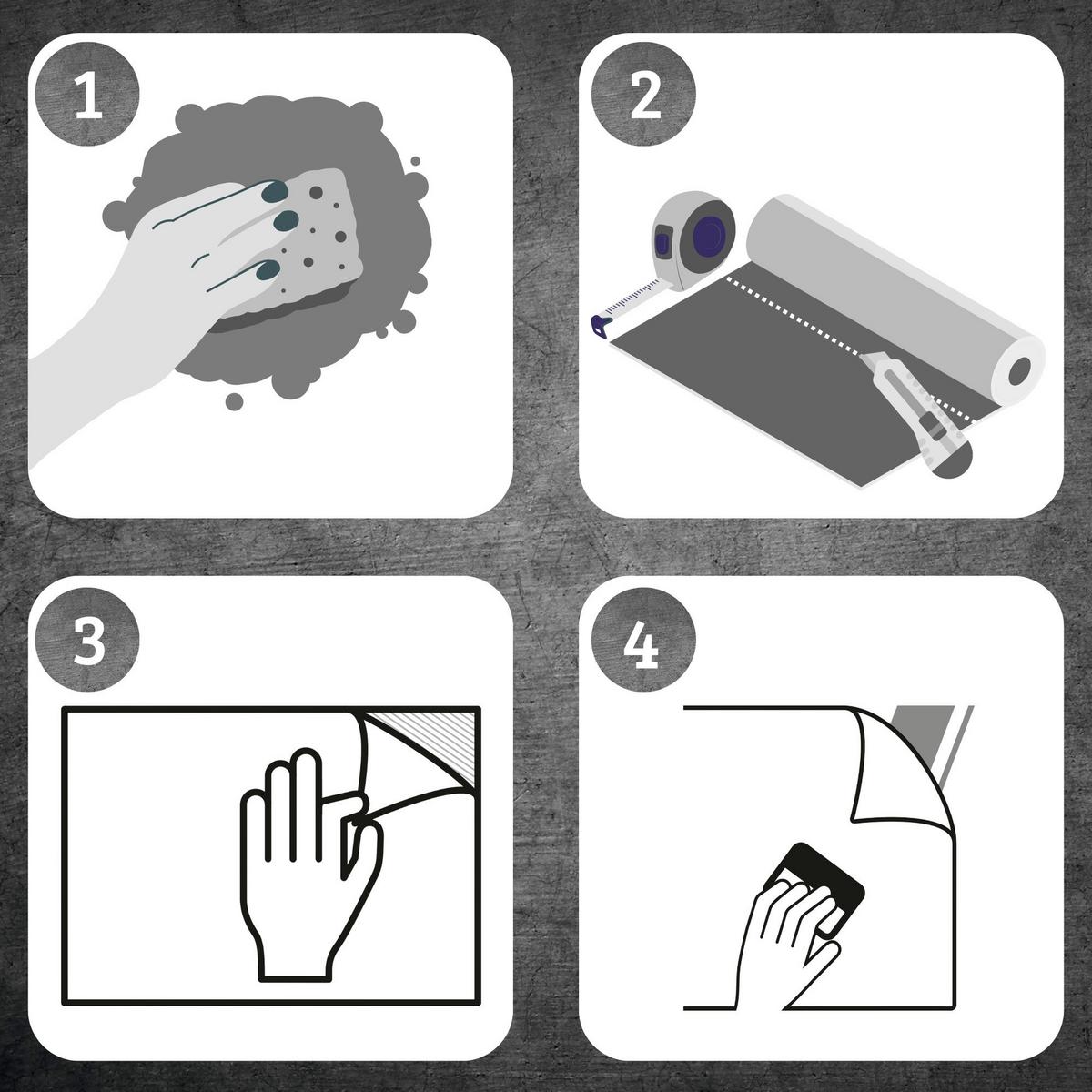 1

2

3

4