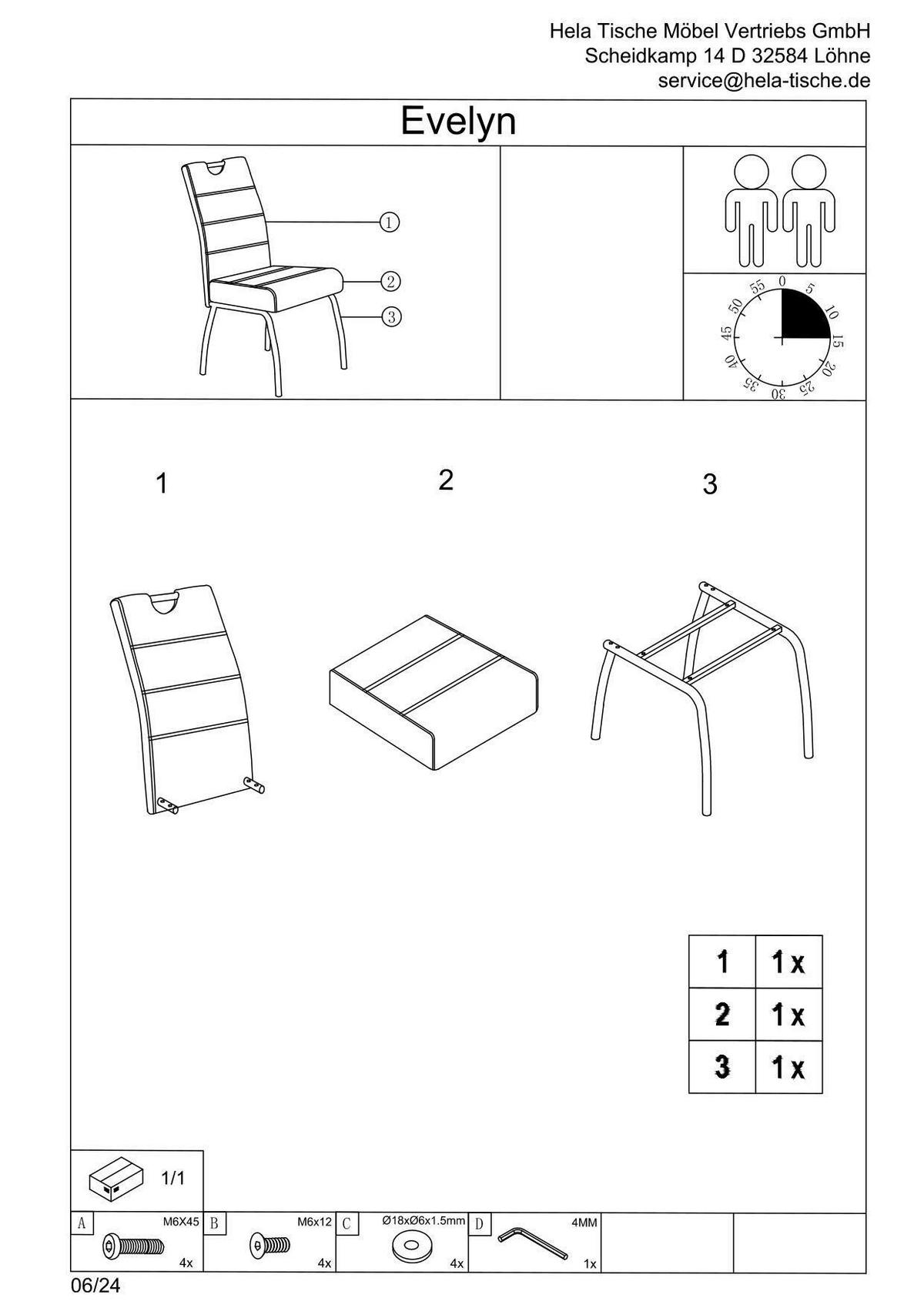 Hela Tische Möbel Vertriebs GmbH
Scheidkamp 14 D 32584 Löhne
service@hela-tische.de

Evelyn

①
②
③

0 5 10 15 20 25 30 35 40 45 50 55

1

2

3

| 1 | 1x |
|---|---|
| 2 | 1x |
| 3 | 1x |

1/1

A M6X45 4x
B M6x12 4x
C Ø18xØ6x1.5mm 4x
D 4MM 1x

06/24