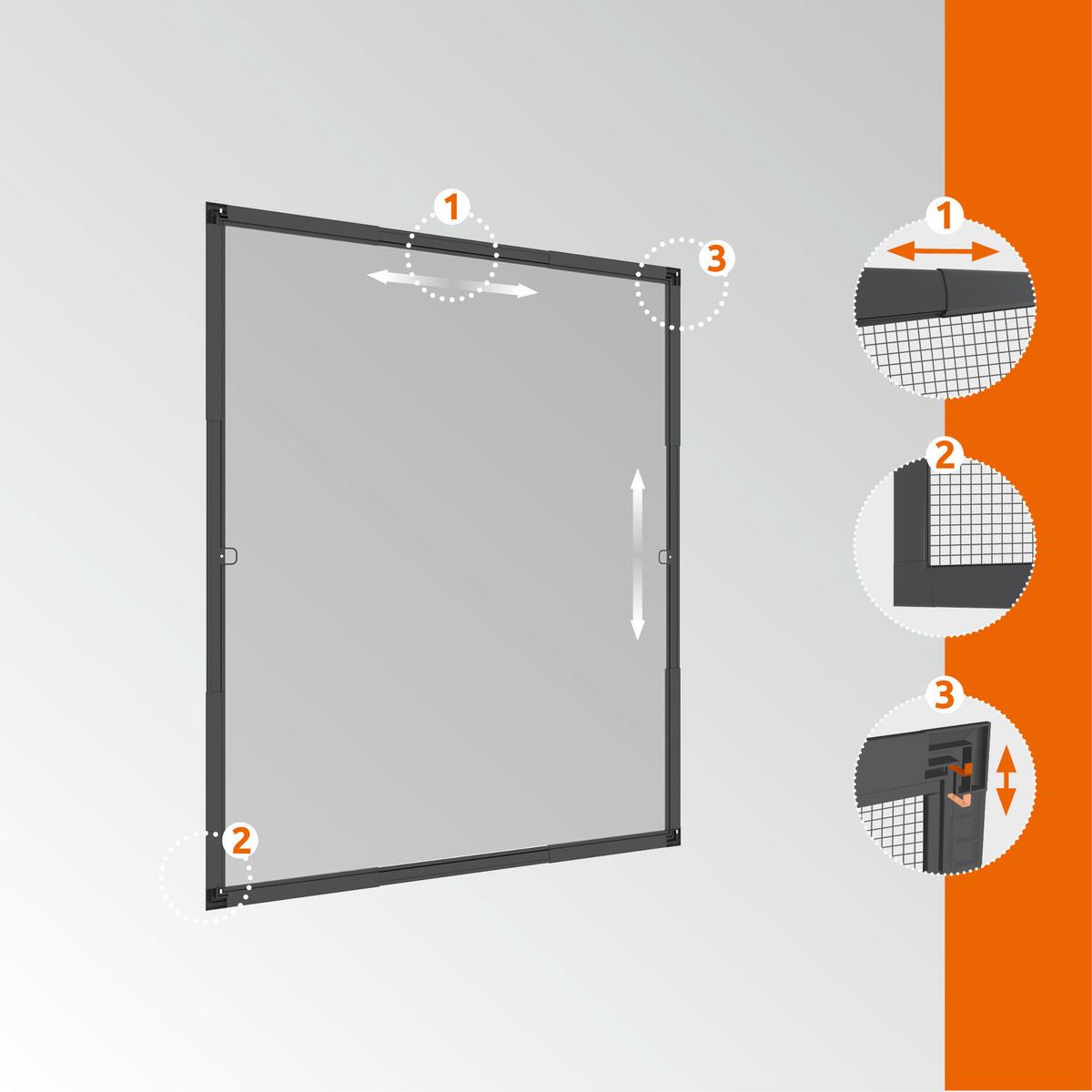 1
3
2
1
2
3