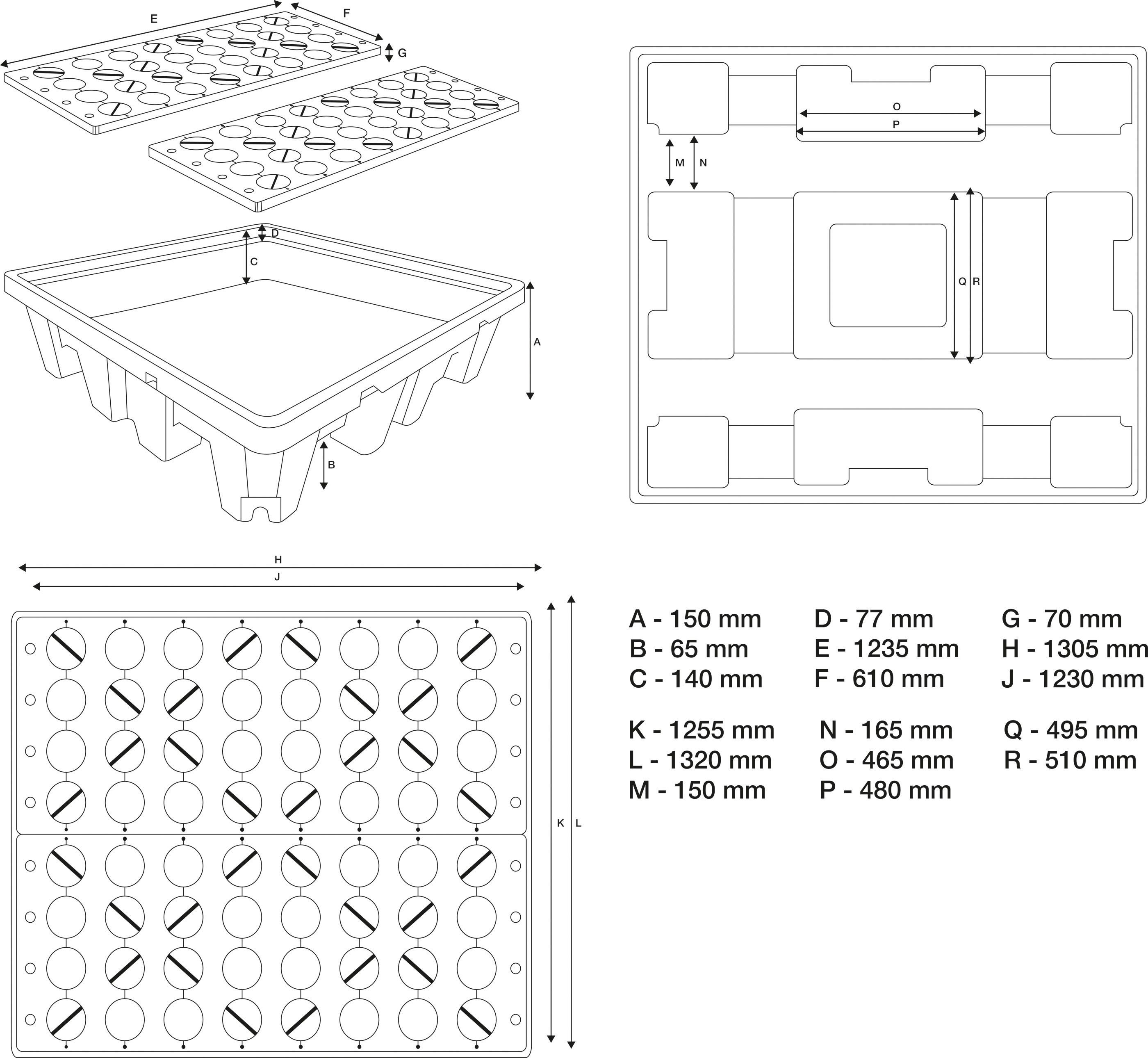 E
F
G
D
C
A
B

O
P
M
N
Q R

H
J
K L

A - 150 mm
B - 65 mm
C - 140 mm

D - 77 mm
E - 1235 mm
F - 610 mm

G - 70 mm
H - 1305 mm
J - 1230 mm

K - 1255 mm
L - 1320 mm
M - 150 mm

N - 165 mm
O - 465 mm
P - 480 mm

Q - 495 mm
R - 510 mm