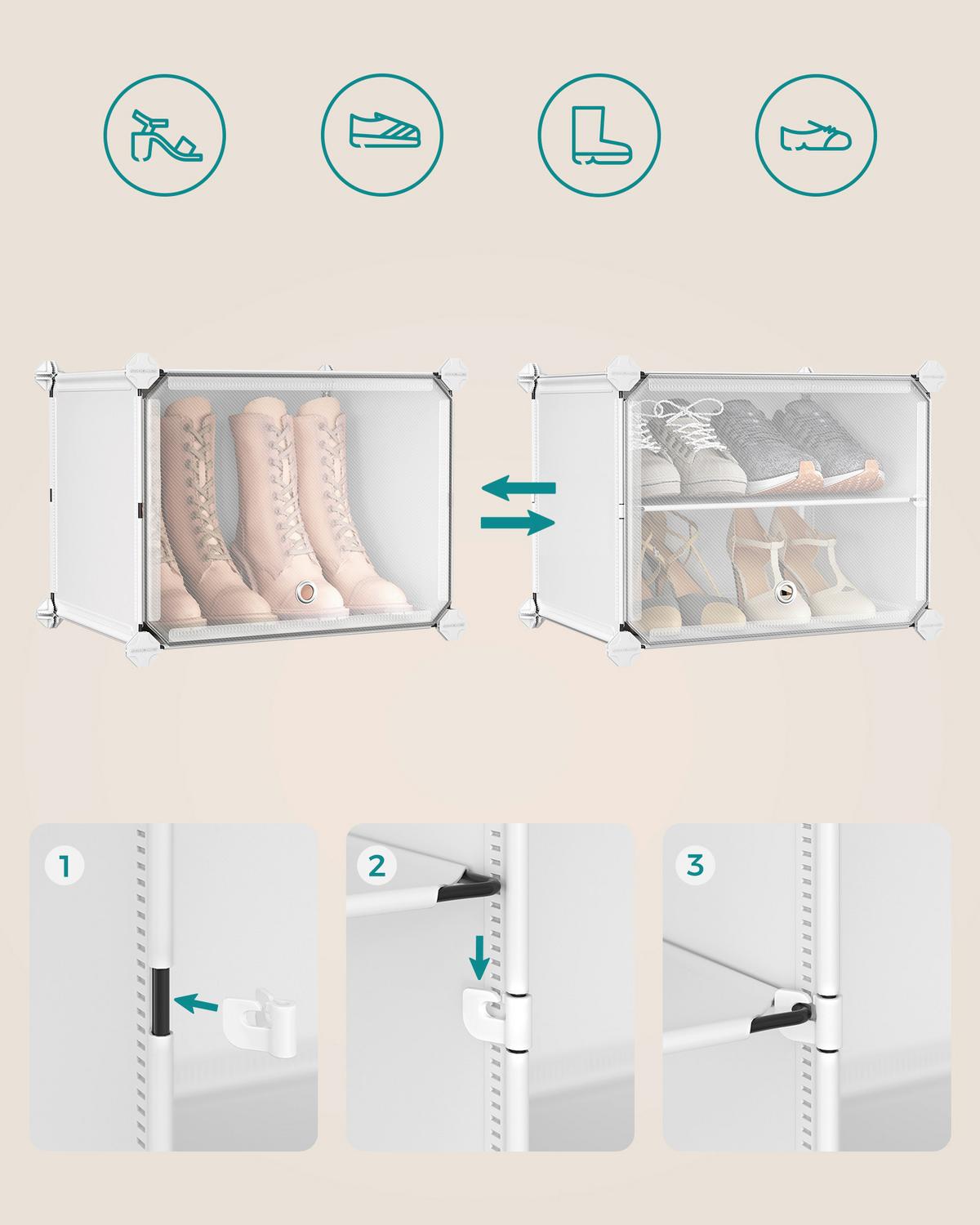 1

2

3