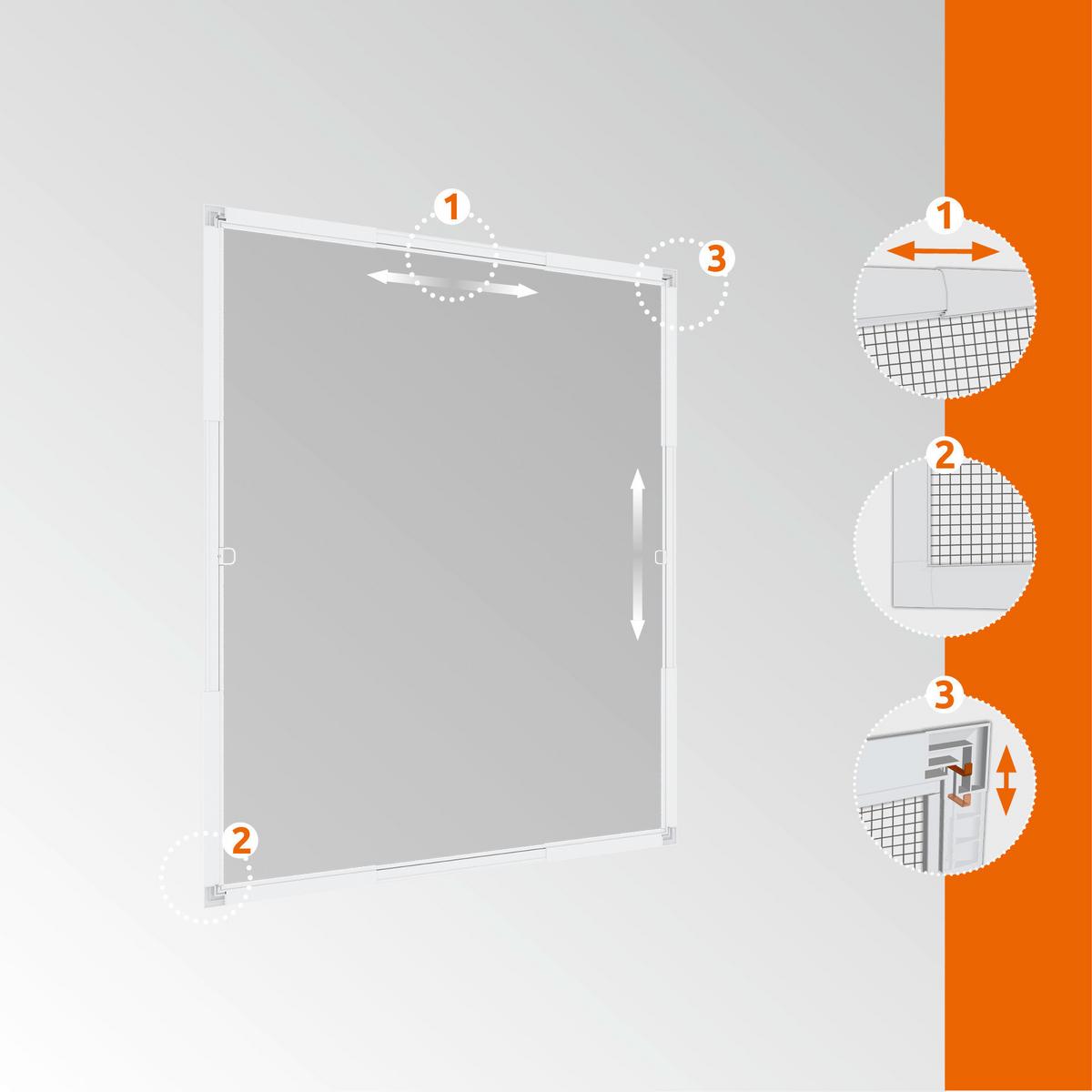 1
3
2
1
2
3