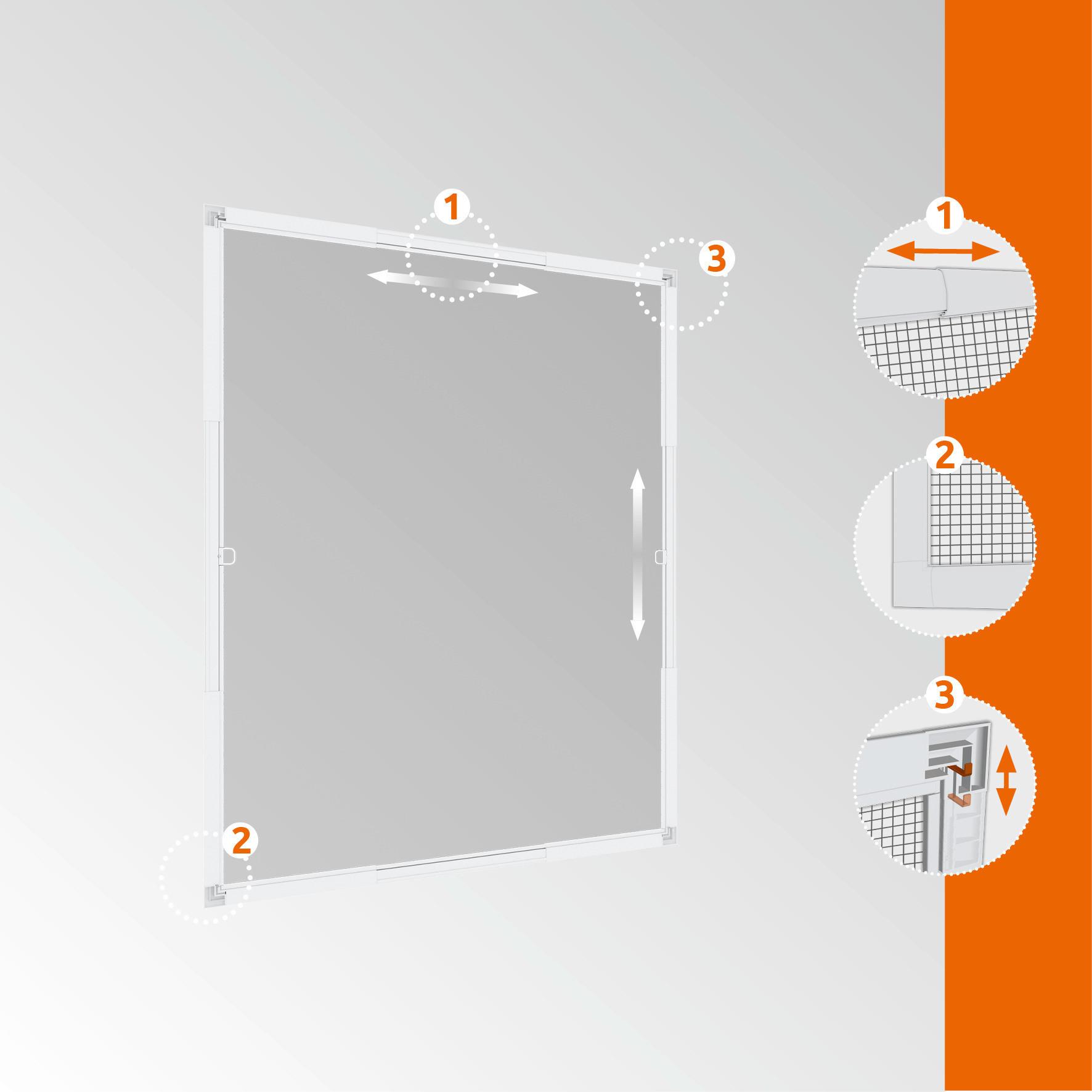 1
3
2
1
2
3