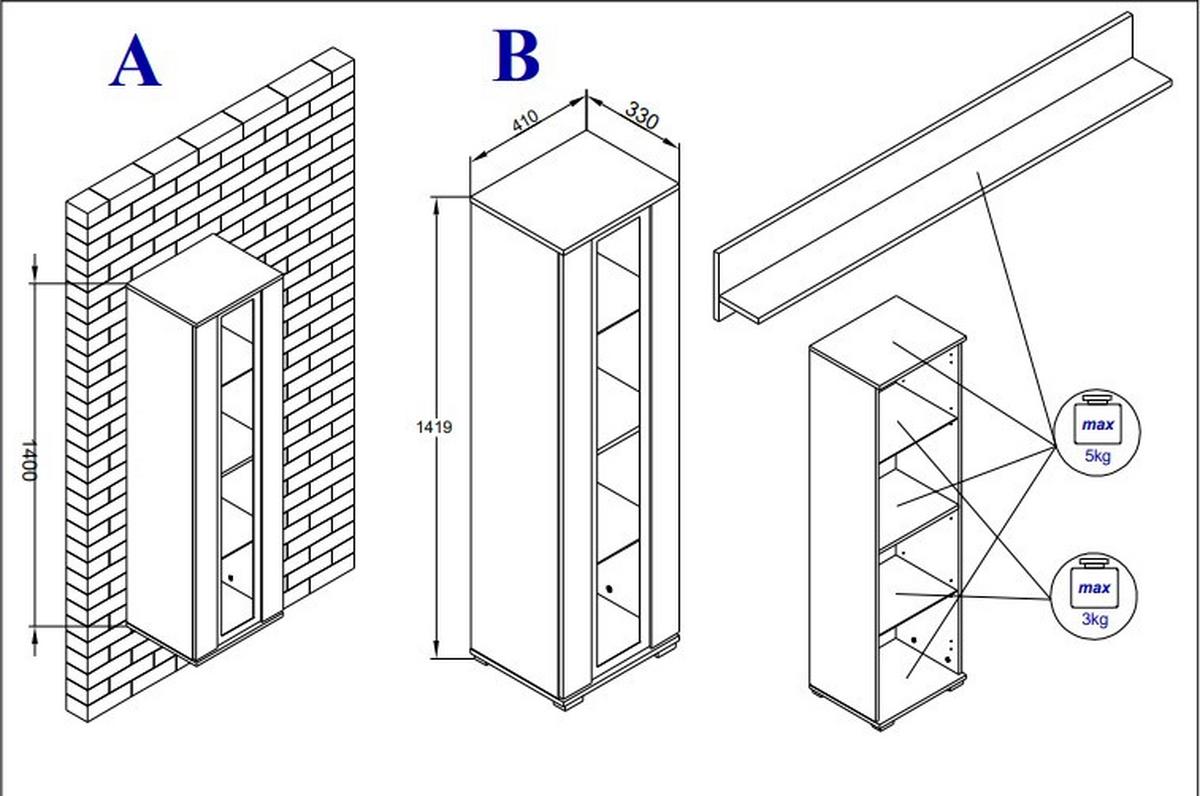 A

1400

B

410

330

1419

max
5kg

max
3kg