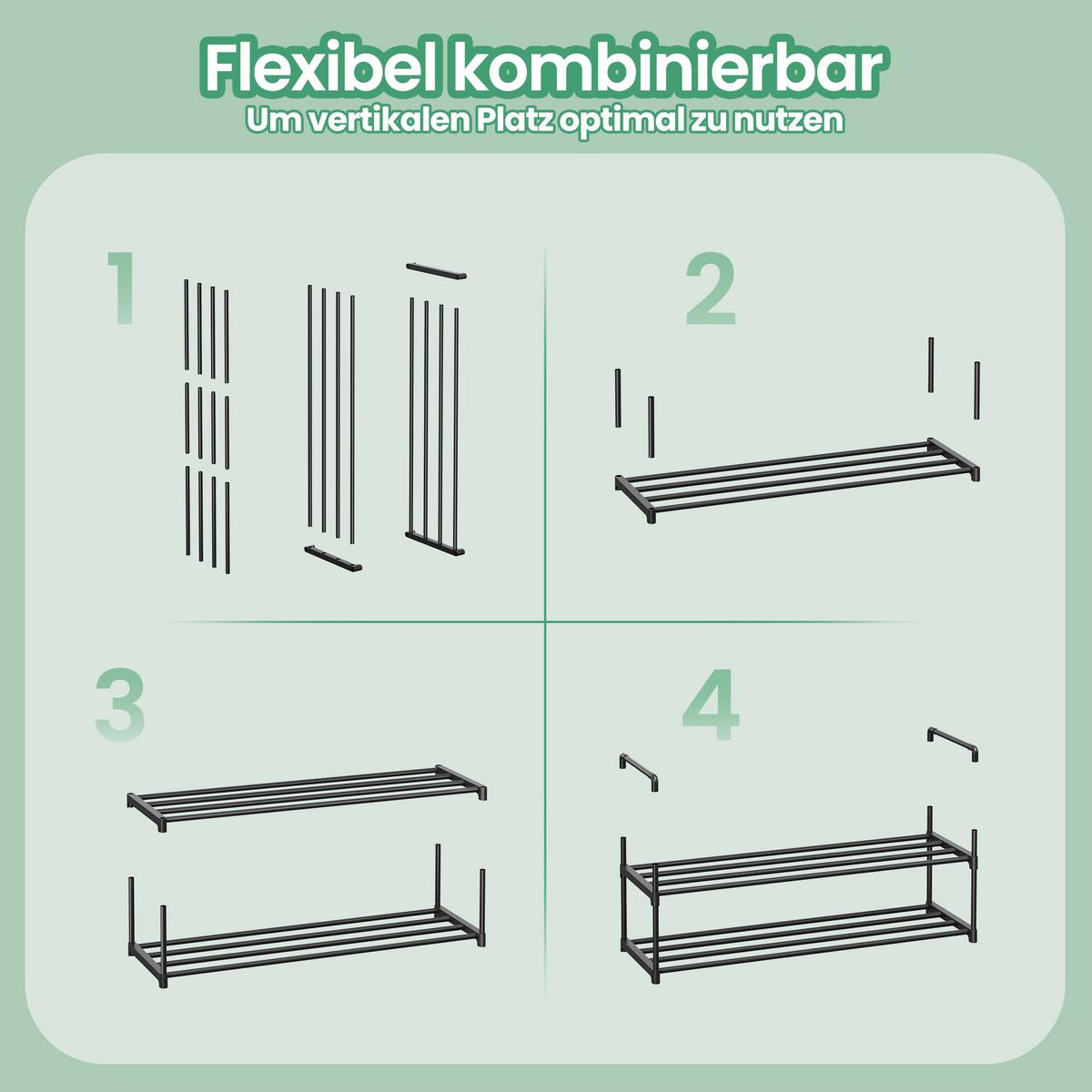 Flexibel kombinierbar
Um vertikalen Platz optimal zu nutzen

1

2

3

4