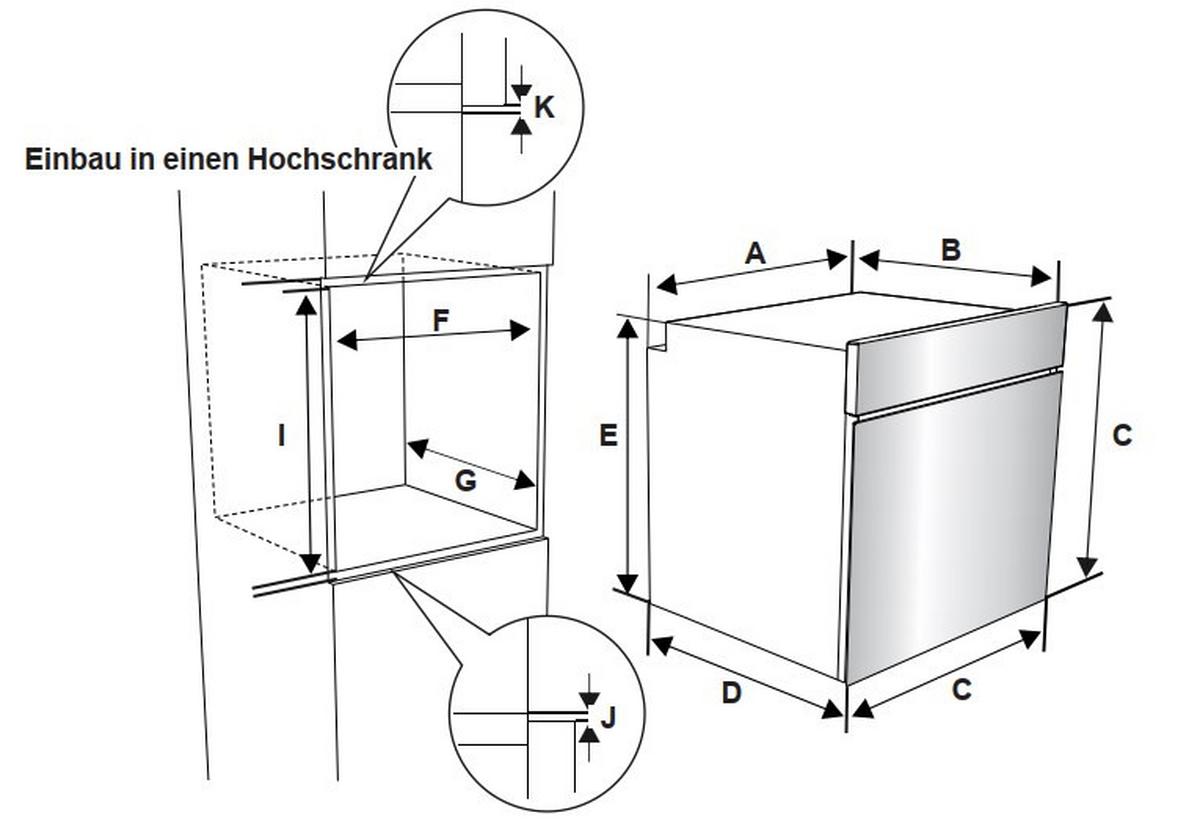 K

Einbau in einen Hochschrank

F

I

G

J

A

B

E

C

D

C