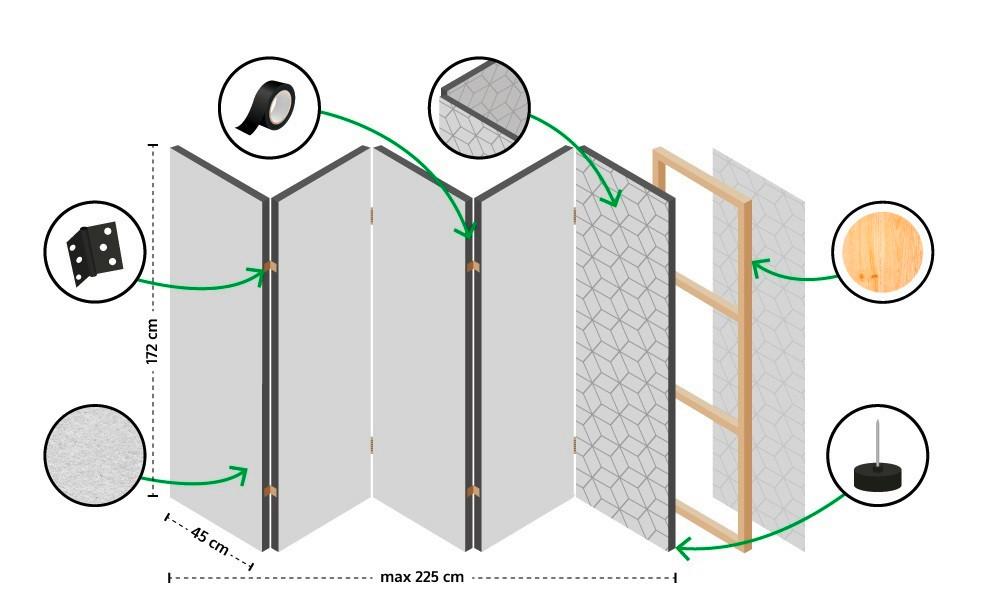 172 cm
45 cm
max 225 cm