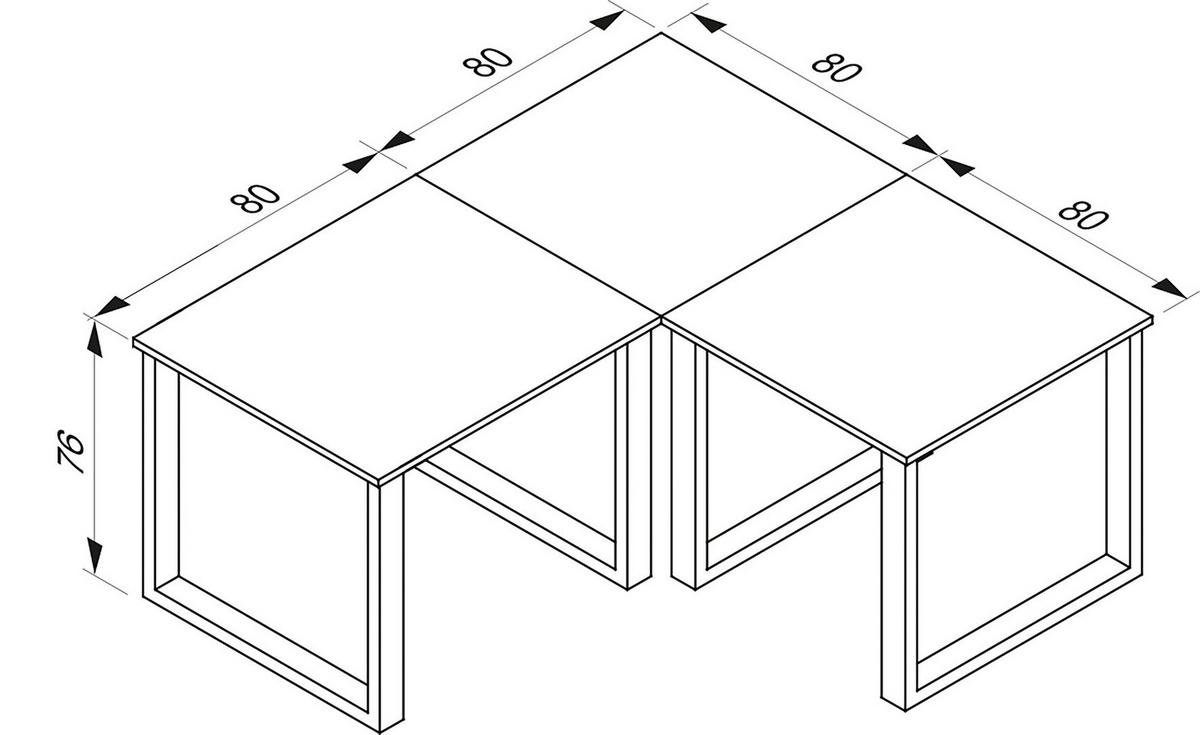 80
80
80
80
76