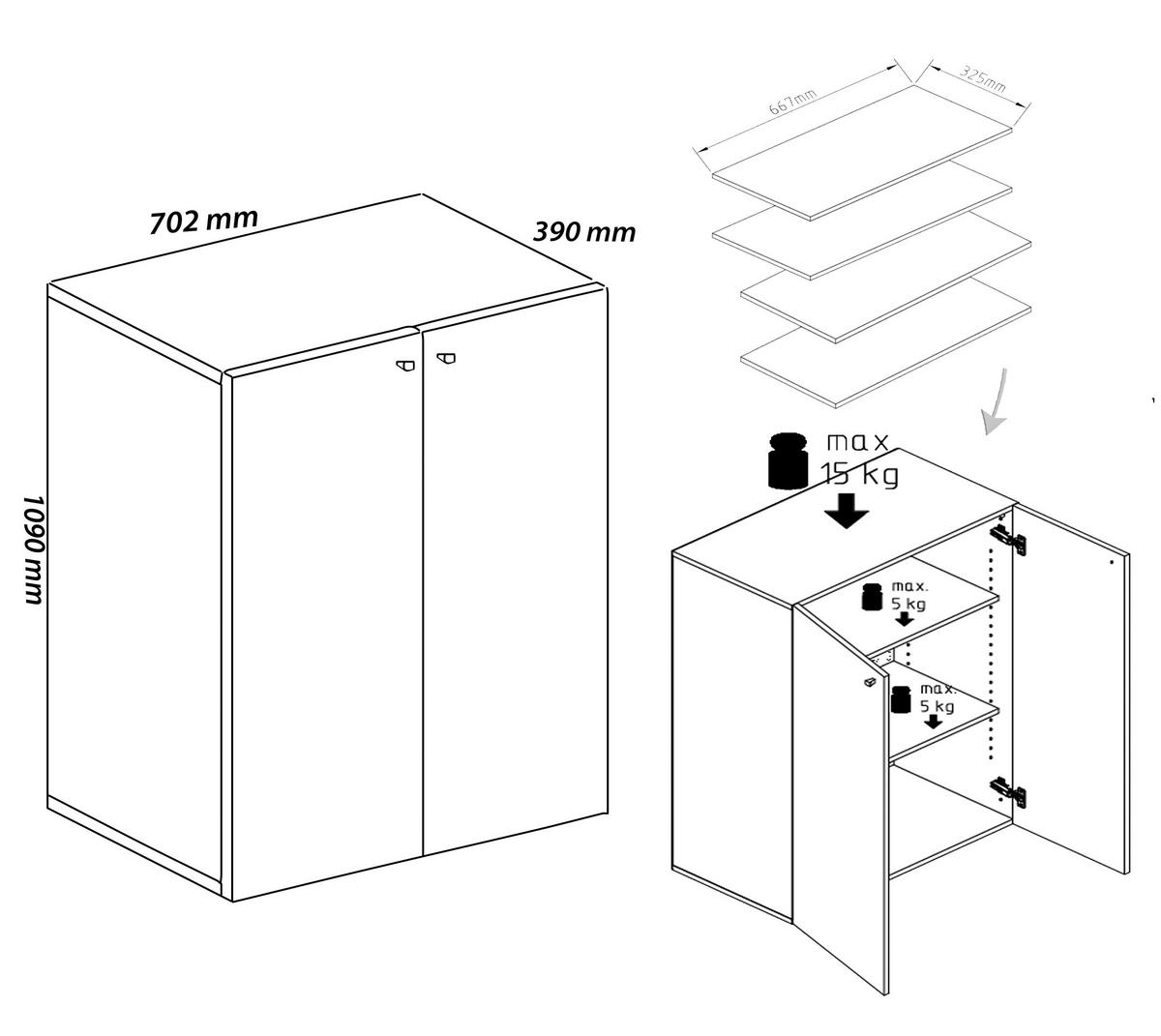 702 mm
390 mm
1090 mm
667mm
325mm
max
15 kg
max.
5 kg
max.
5 kg