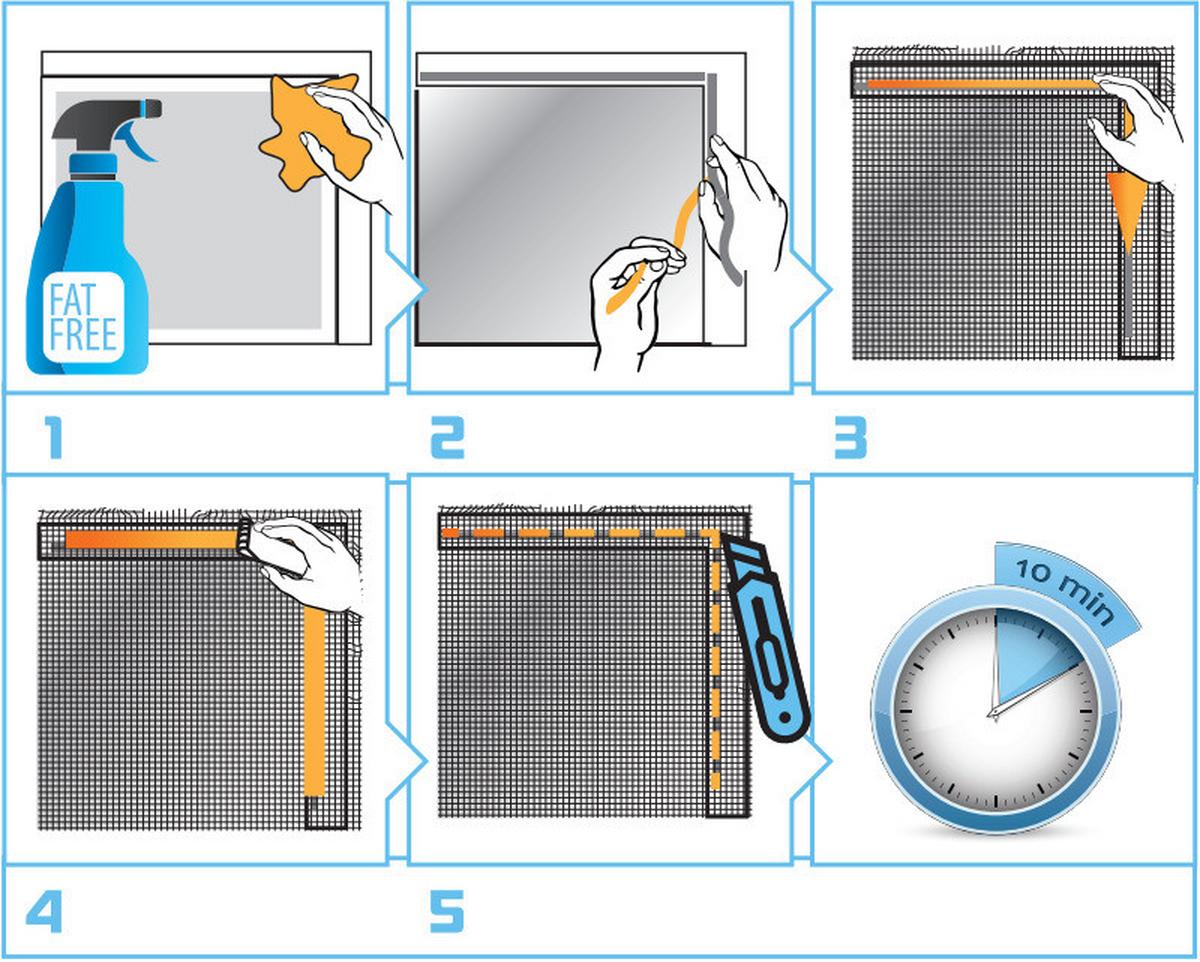 FAT FREE

1

2

3

4

5

10 min