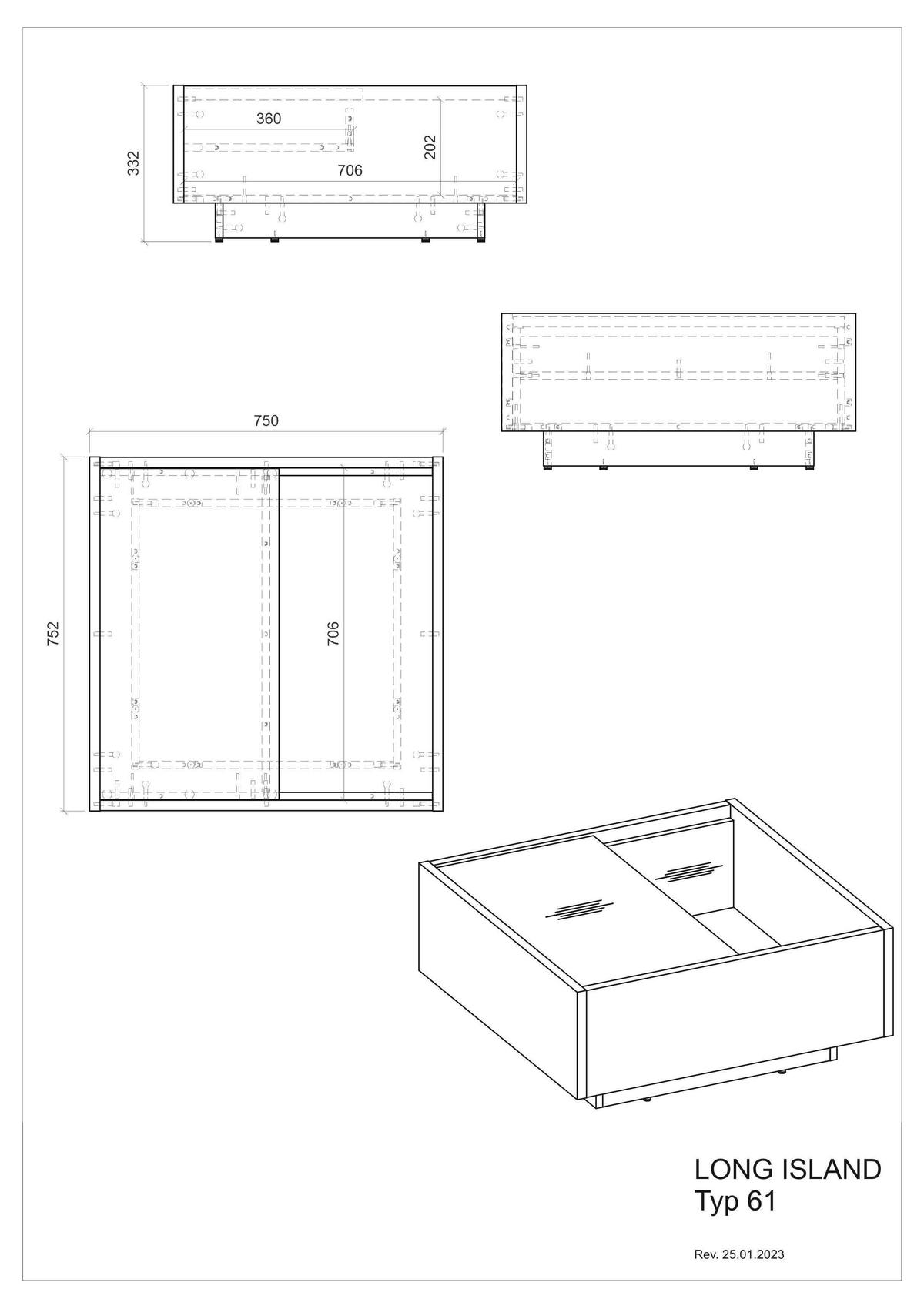 332

360

202

706

750

752

706

LONG ISLAND
Typ 61

Rev. 25.01.2023