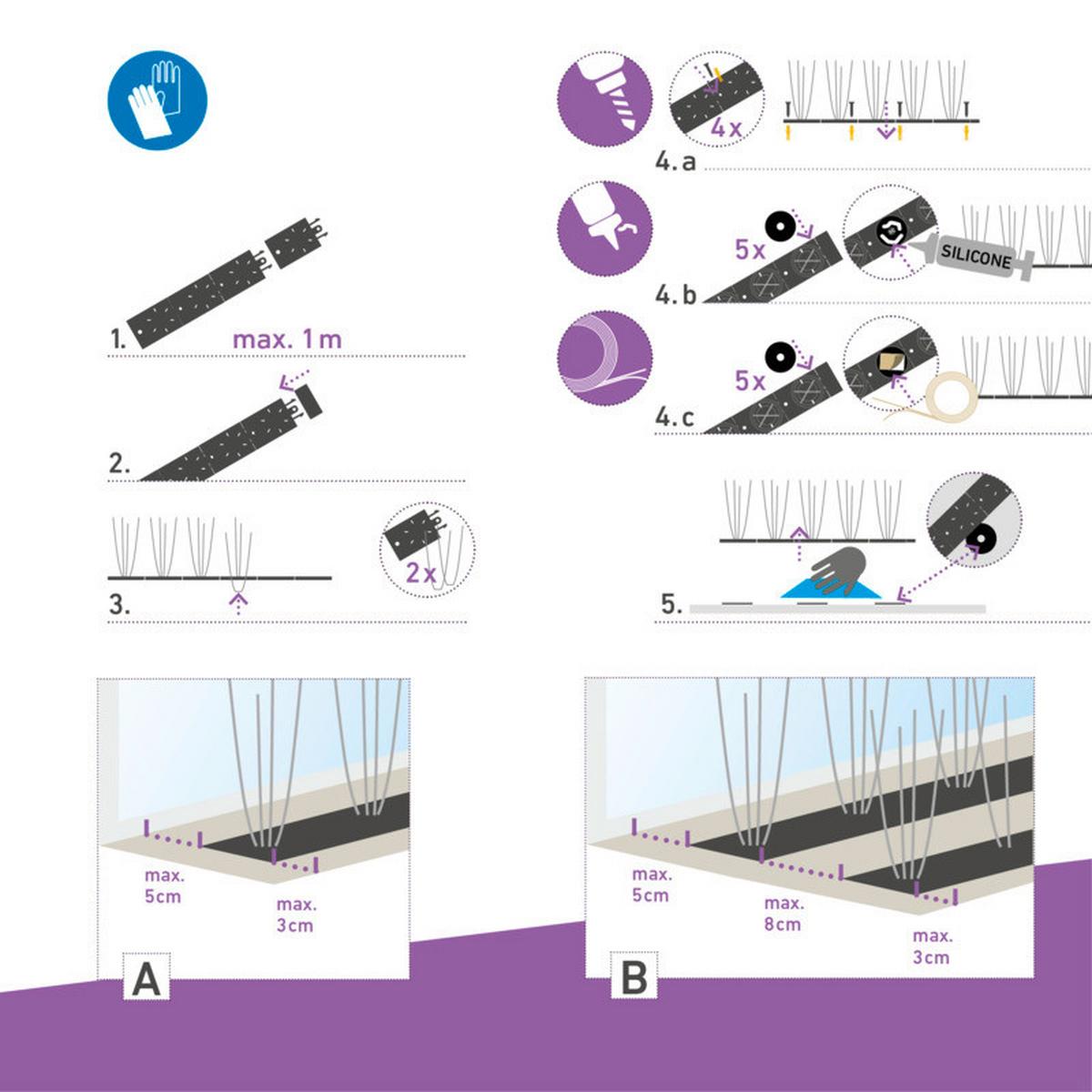 1. max. 1 m

2.

3.

2 x

4 x

4. a

5 x

SILICONE

4. b

5 x

4. c

5.

max. 5cm

max. 3cm

A

max. 5cm

max. 8cm

max. 3cm

B