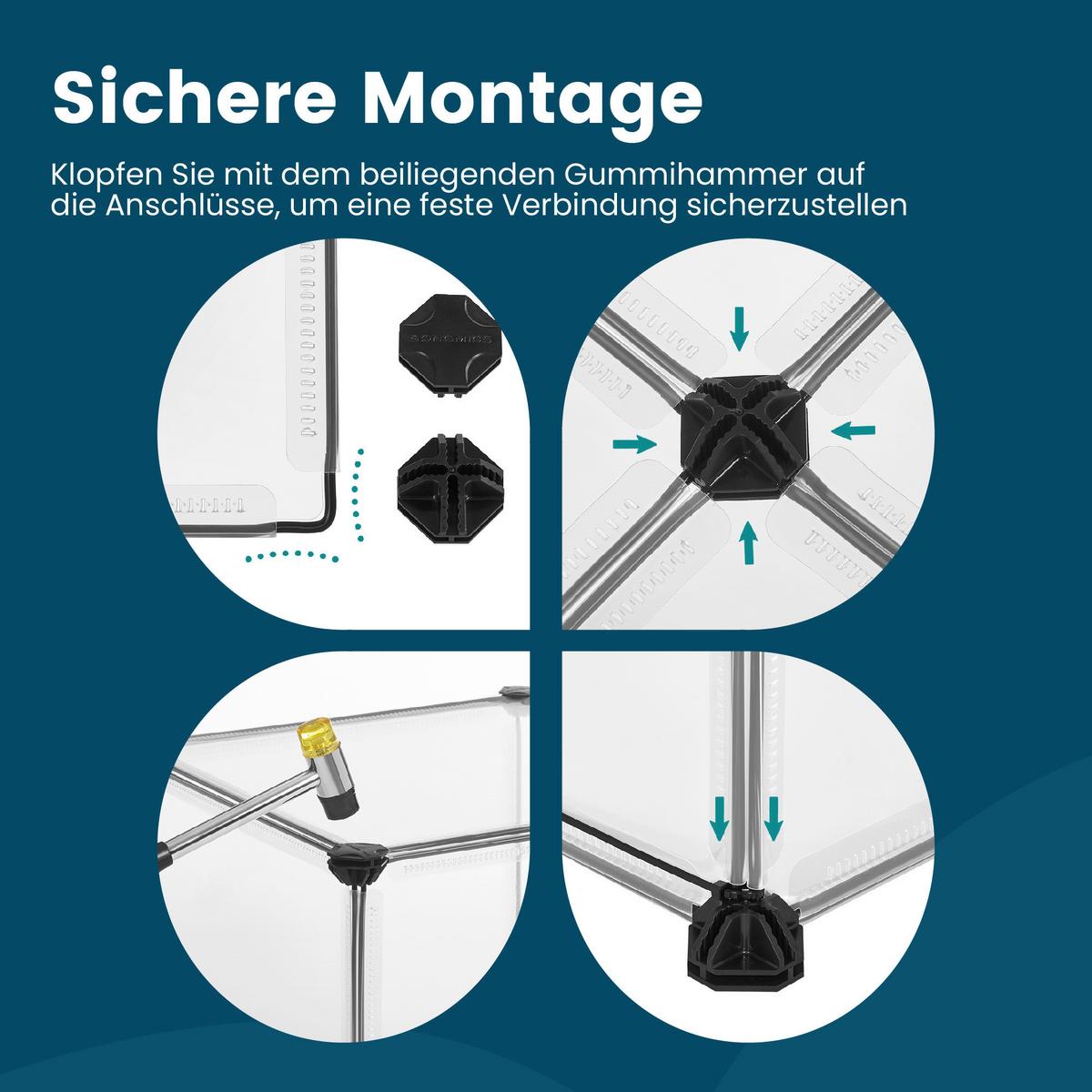 Sichere Montage

Klopfen Sie mit dem beiliegenden Gummihammer auf die Anschlüsse, um eine feste Verbindung sicherzustellen

SONGMICS