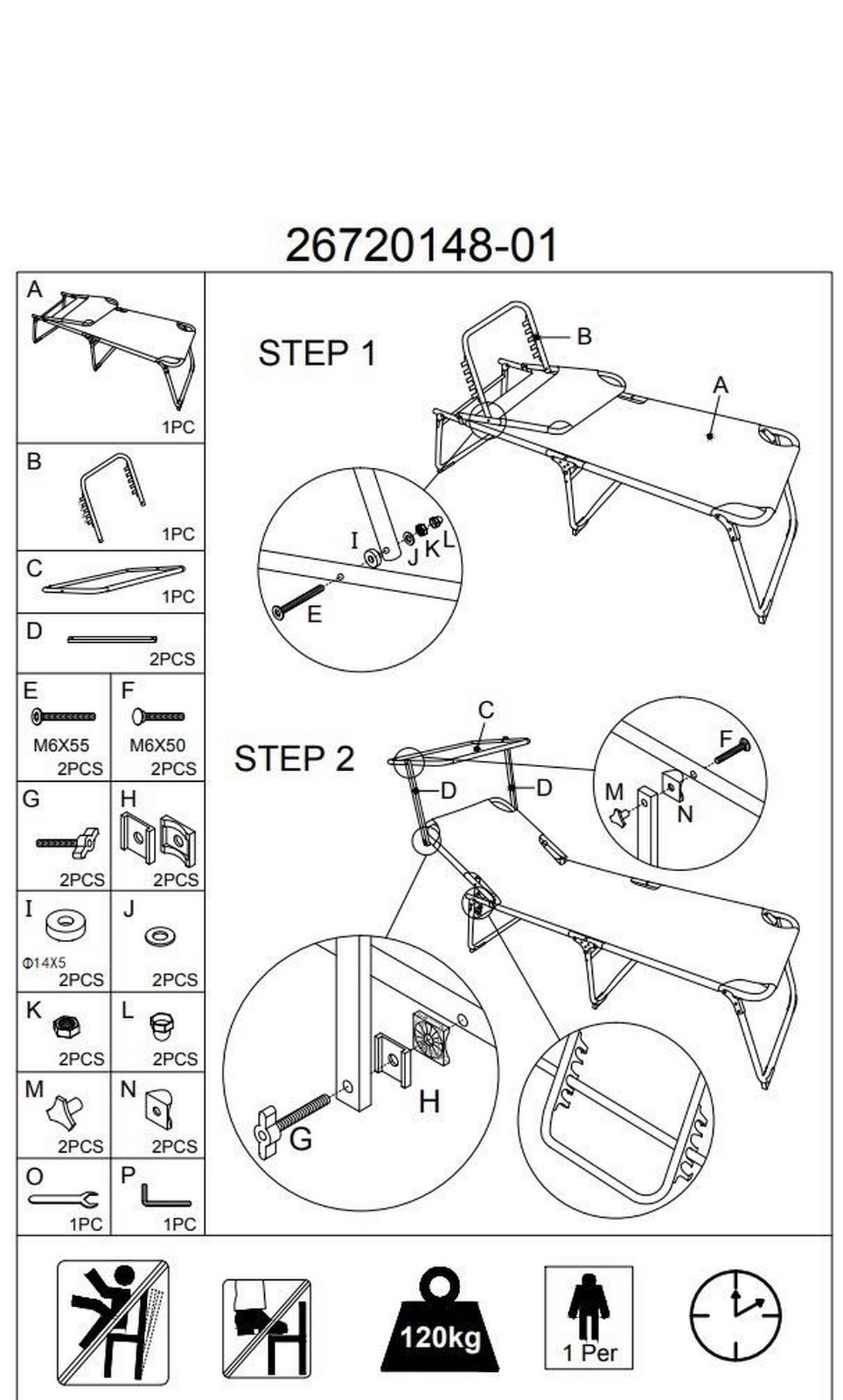 26720148-01

A
1PC

B
1PC

C
1PC

D
2PCS

E
M6X55
2PCS

F
M6X50
2PCS

G
2PCS

H
2PCS

I
Φ14X5
2PCS

J
2PCS

K
2PCS

L
2PCS

M
2PCS

N
2PCS

O
1PC

P
1PC

STEP 1

B

A

I
J
K
L

E

STEP 2

C

D
D

F
M
N

H
G

120kg

1 Per