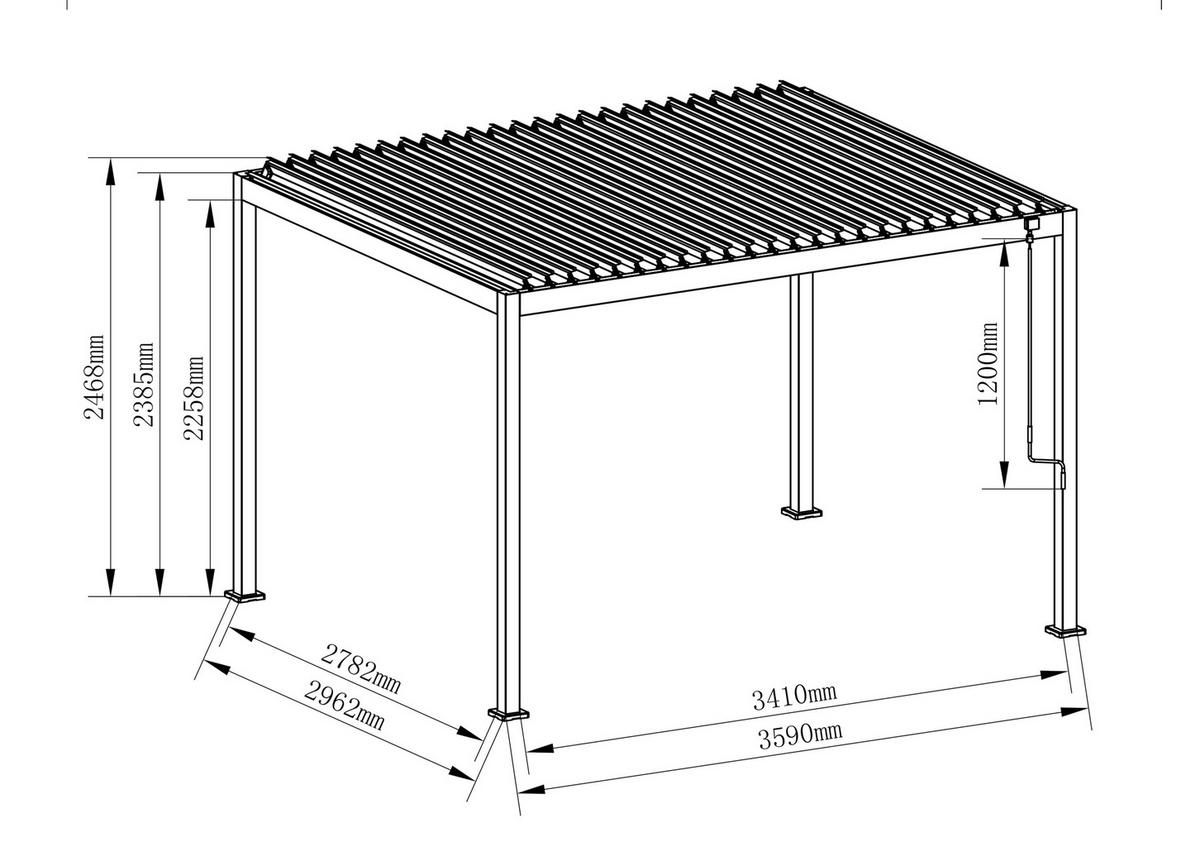 2468mm
2385mm
2258mm
1200mm
2782mm
2962mm
3410mm
3590mm