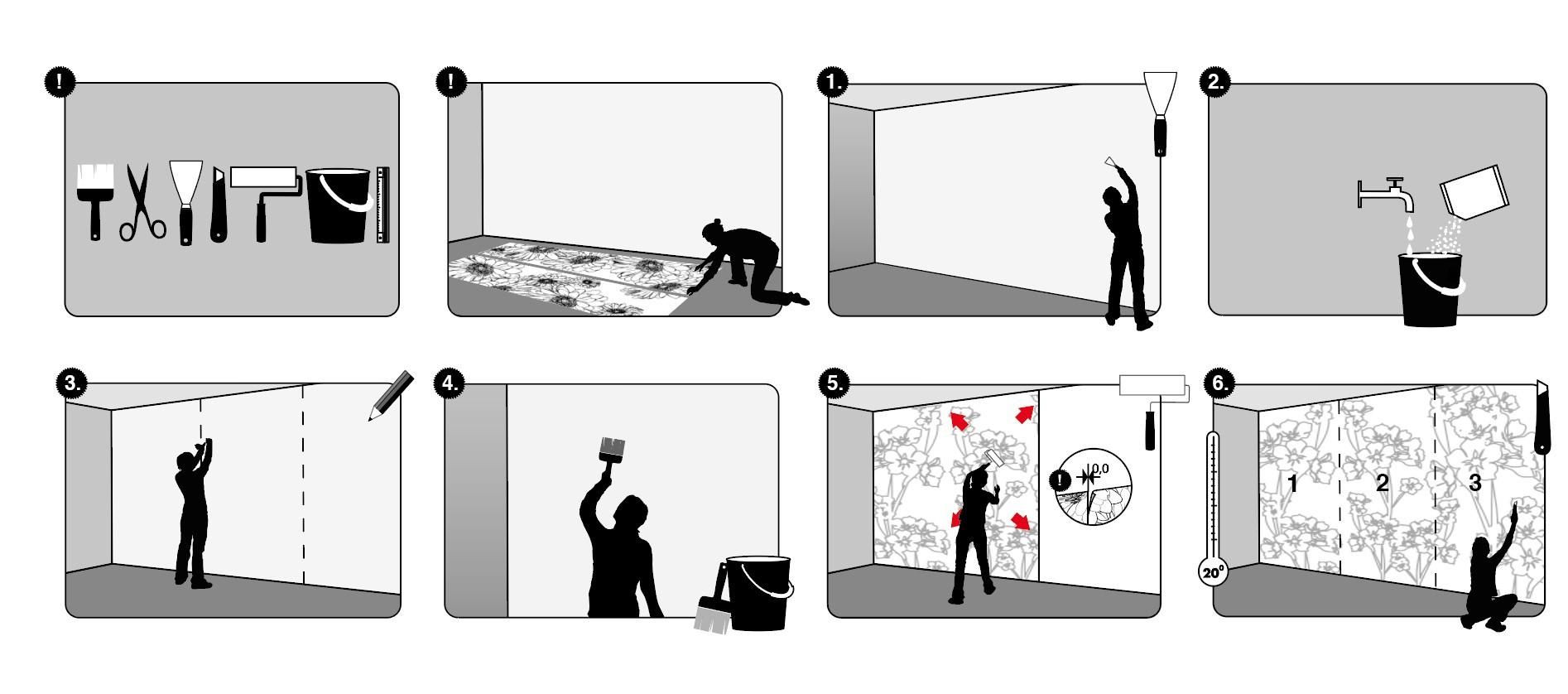 !

!

1.

2.

3.

4.

5.

!

0,0

6.

20°

1

2

3