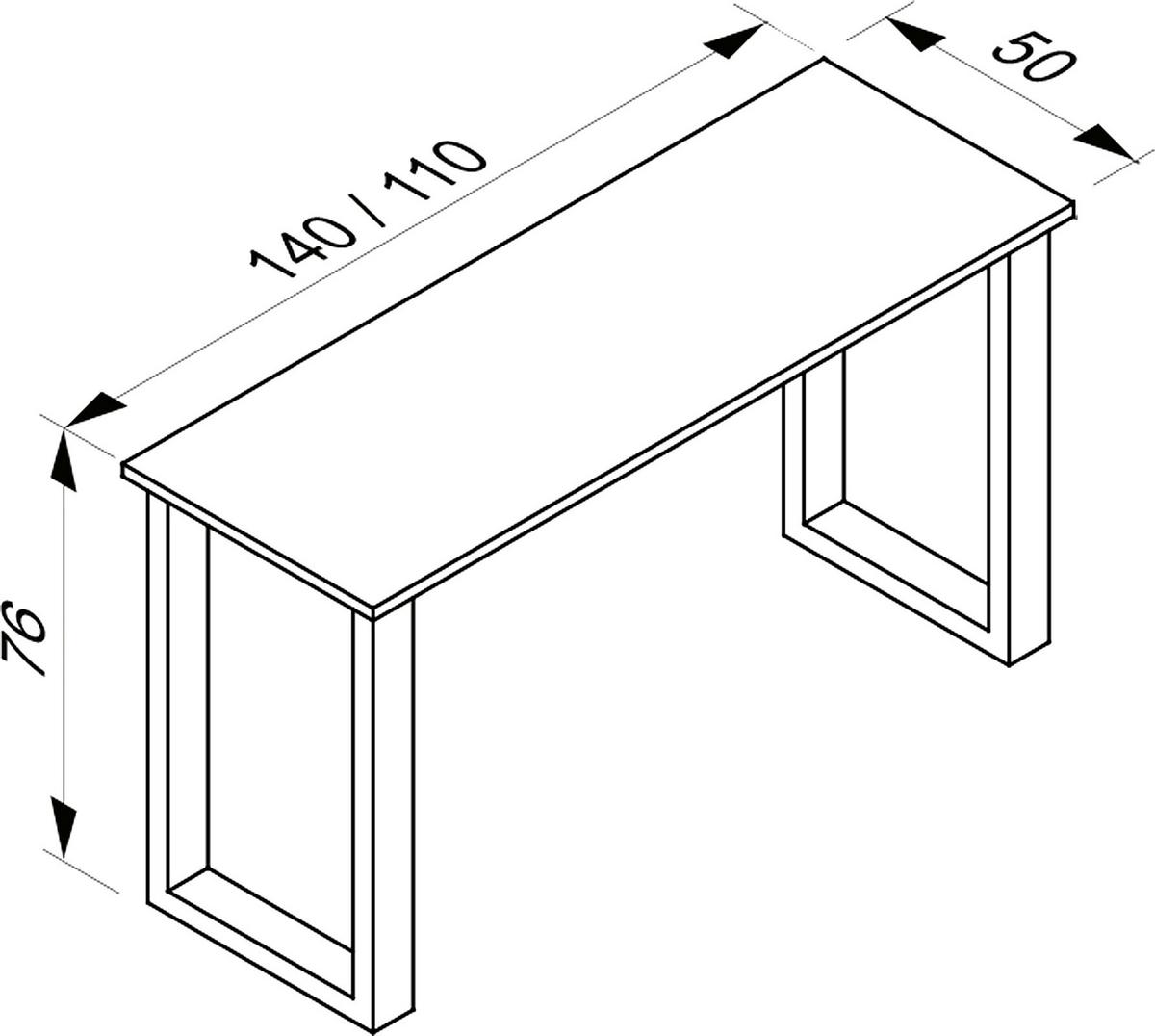 140 / 110

50

76