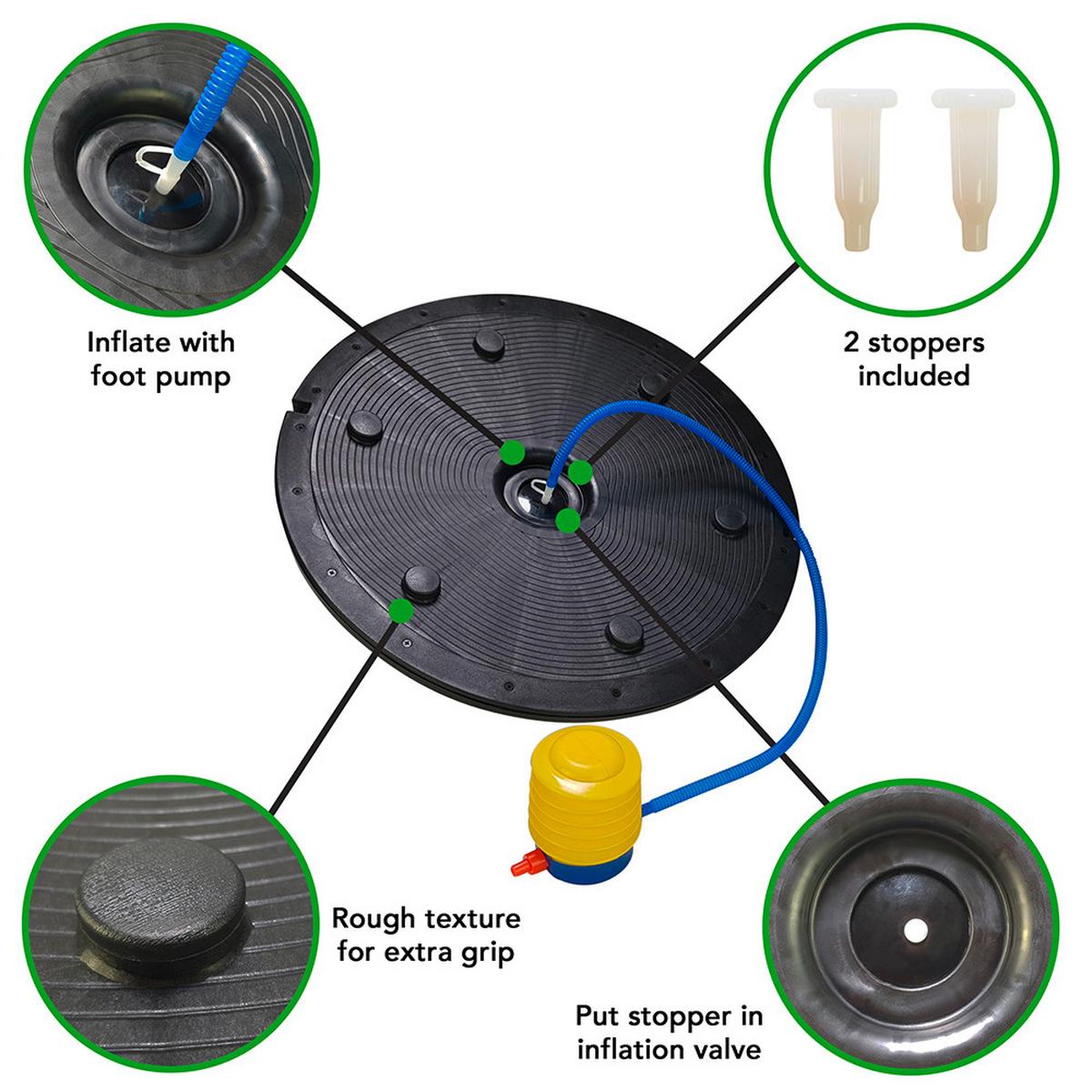 Inflate with foot pump

2 stoppers included

Rough texture for extra grip

Put stopper in inflation valve