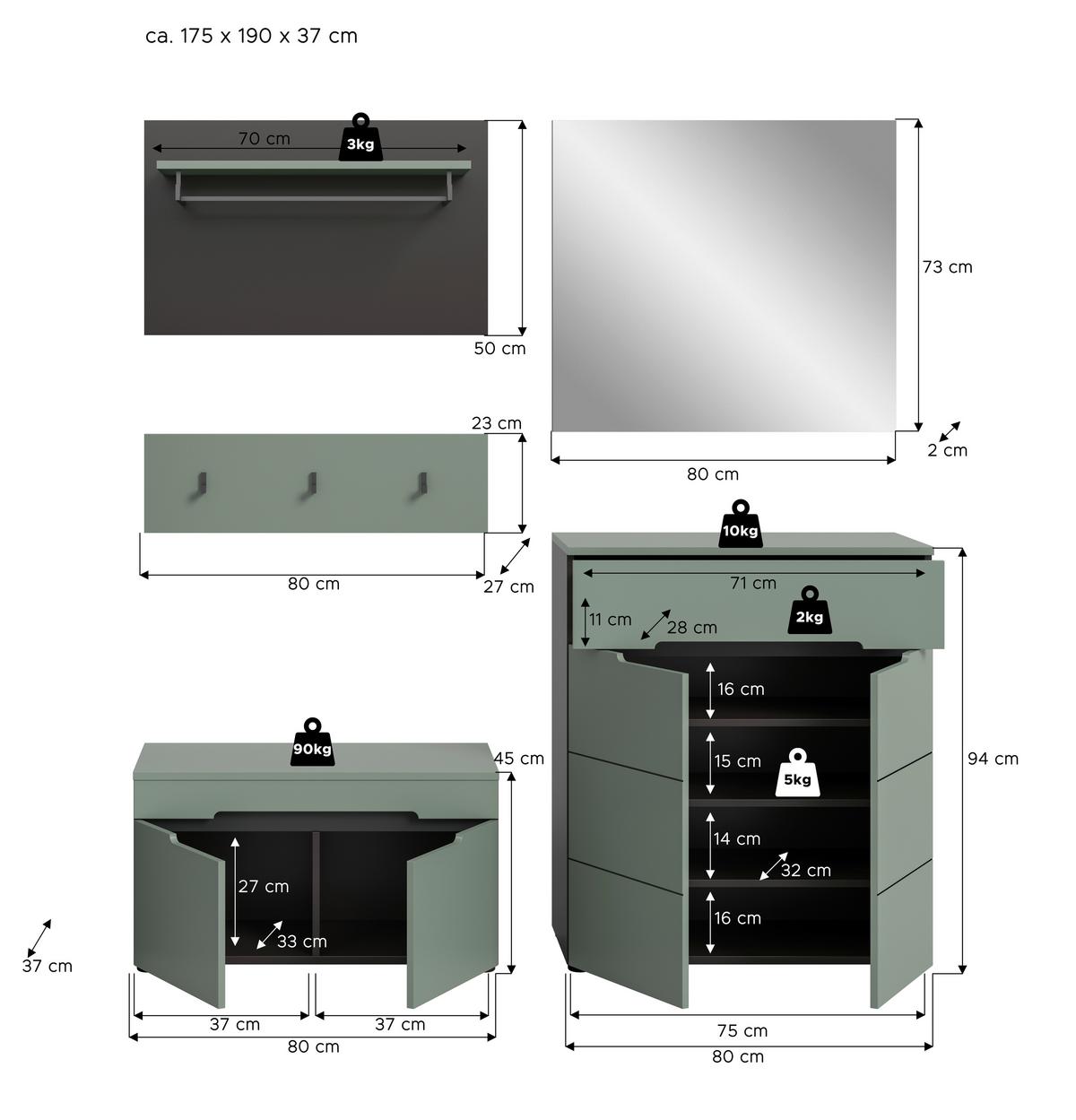 ca. 175 x 190 x 37 cm

70 cm
3kg
50 cm

73 cm
2 cm
80 cm

23 cm
80 cm
27 cm

10kg
71 cm
11 cm
28 cm
2kg
16 cm
15 cm
5kg
14 cm
32 cm
16 cm
94 cm
75 cm
80 cm

90kg
45 cm
27 cm
33 cm
37 cm
37 cm
37 cm
80 cm