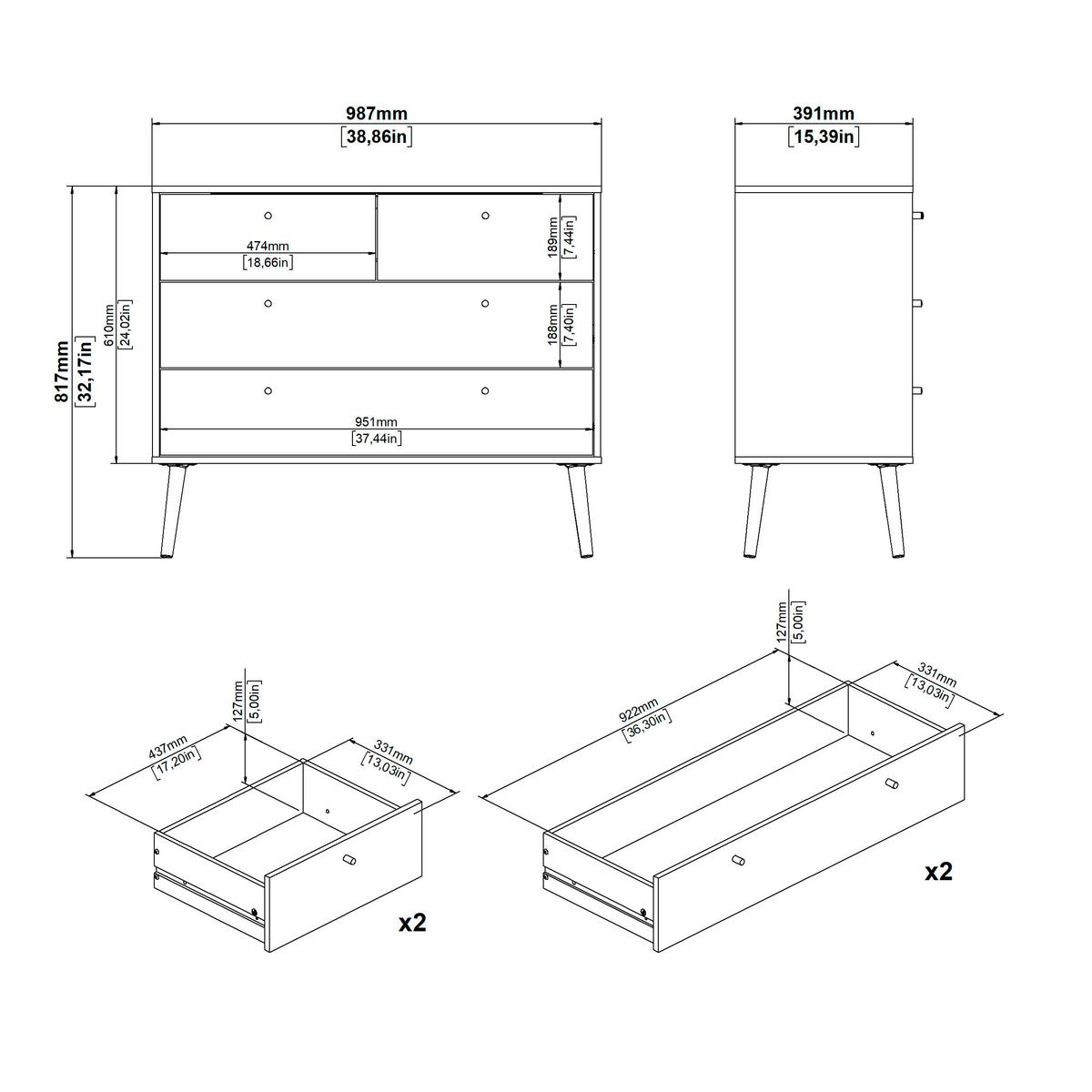 987mm
[38,86in]

391mm
[15,39in]

817mm
[32,17in]

610mm
[24,02in]

474mm
[18,66in]

189mm
[7,44in]

188mm
[7,40in]

951mm
[37,44in]

437mm
[17,20in]

127mm
[5,00in]

331mm
[13,03in]

x2

922mm
[36,30in]

127mm
[5,00in]

331mm
[13,03in]

x2