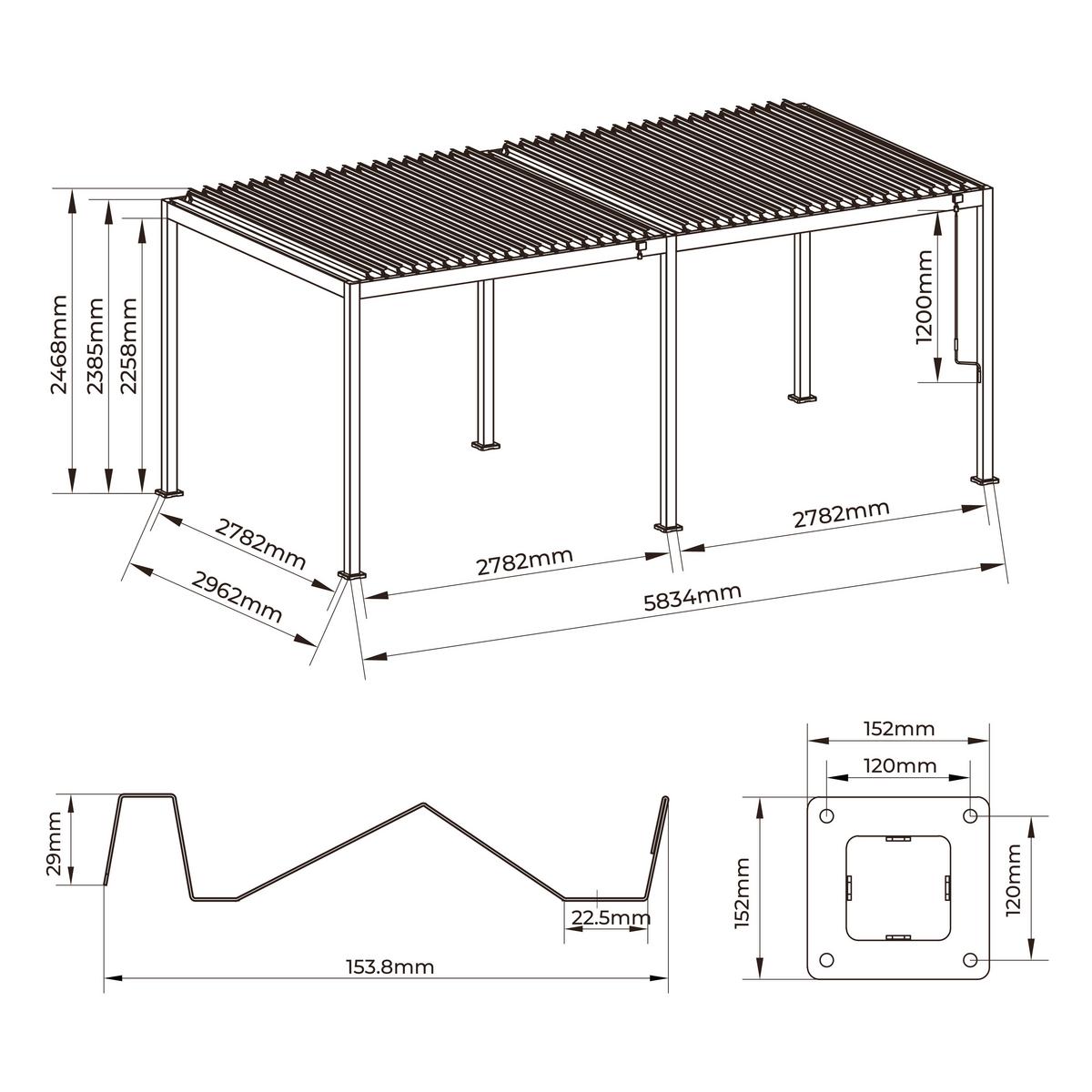 2468mm
2385mm
2258mm
1200mm
2782mm
2962mm
2782mm
2782mm
5834mm
29mm
22.5mm
153.8mm
152mm
120mm
152mm
120mm