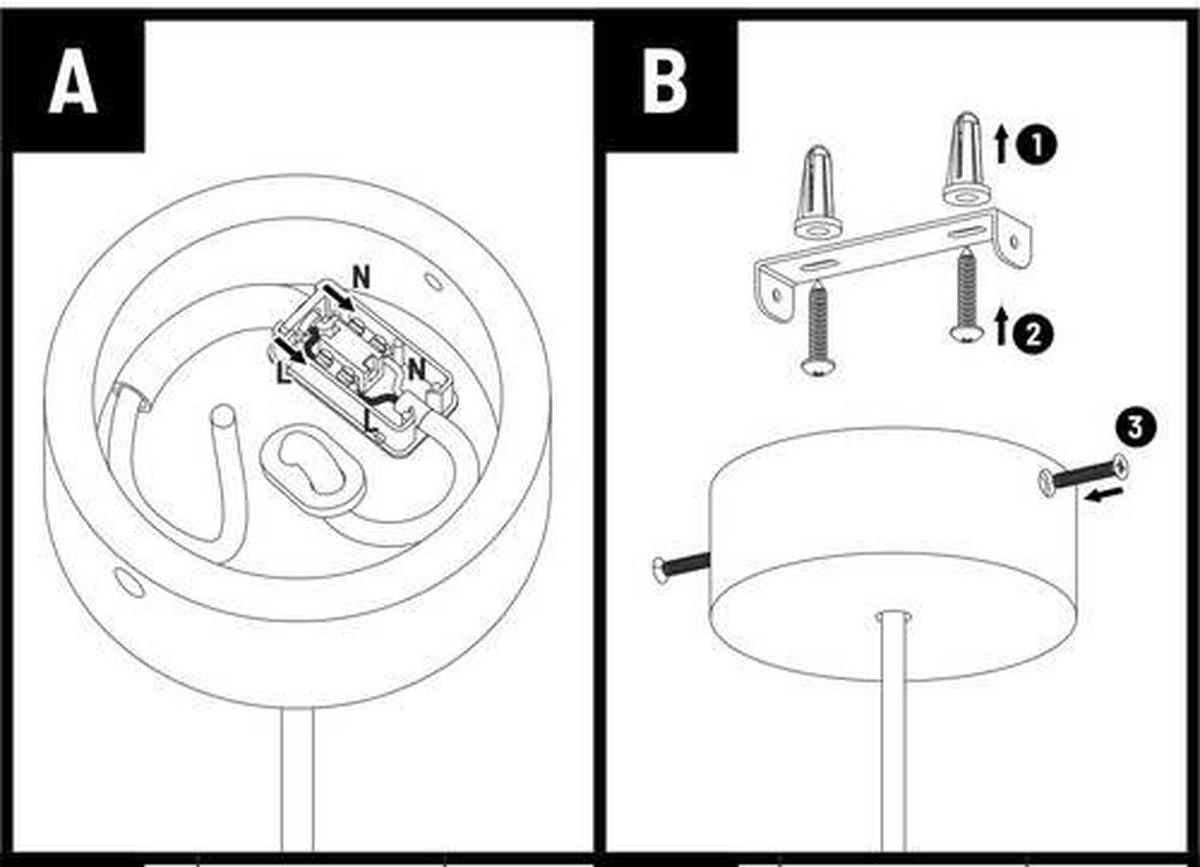 A

N
L
N
L

B

1
2
3