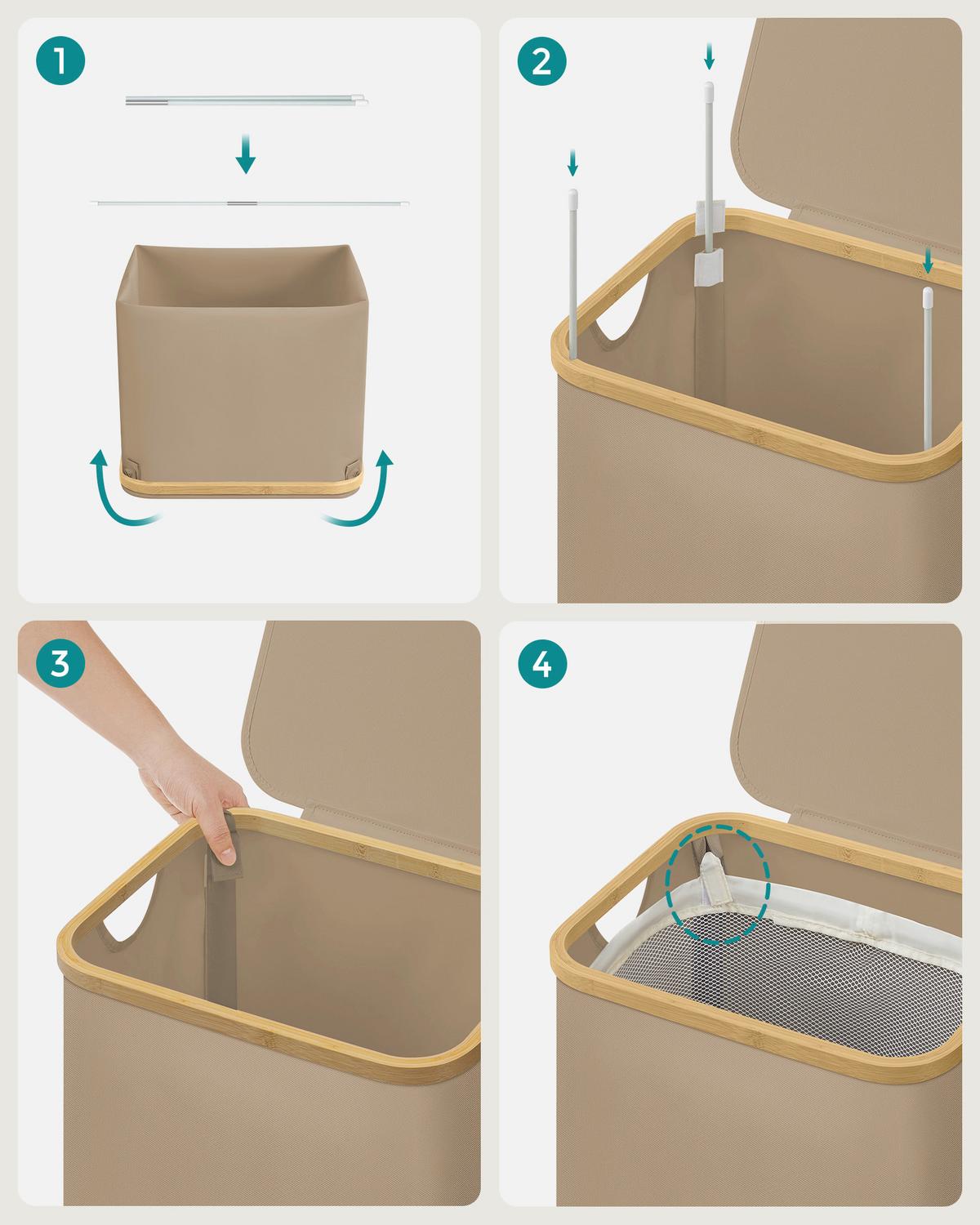 1

2

3

4