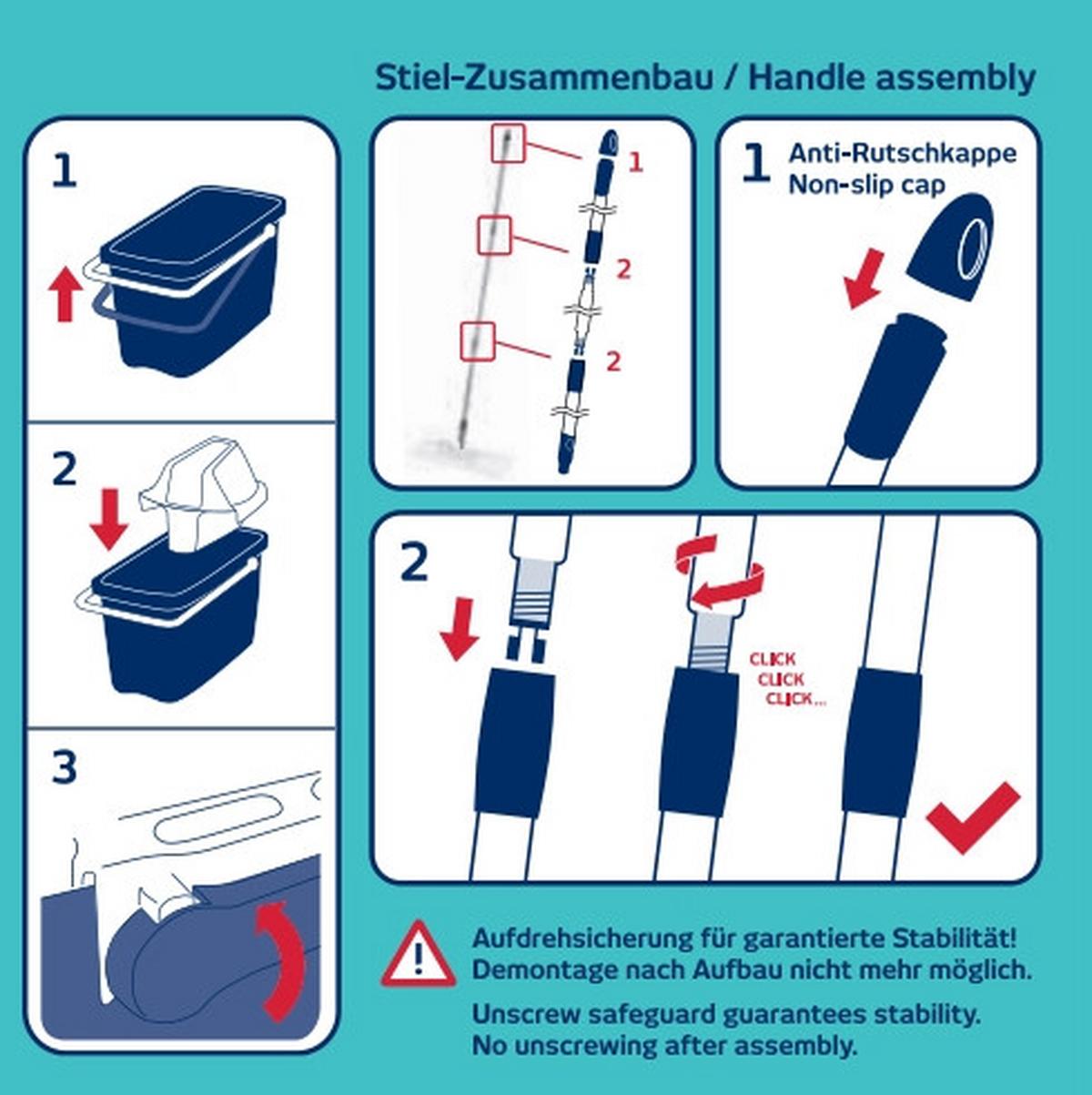 Stiel-Zusammenbau / Handle assembly

1

2

3

1

2

2

1 Anti-Rutschkappe
Non-slip cap

2

CLICK
CLICK
CLICK...

Aufdrehsicherung für garantierte Stabilität!
Demontage nach Aufbau nicht mehr möglich.

Unscrew safeguard guarantees stability.
No unscrewing after assembly.