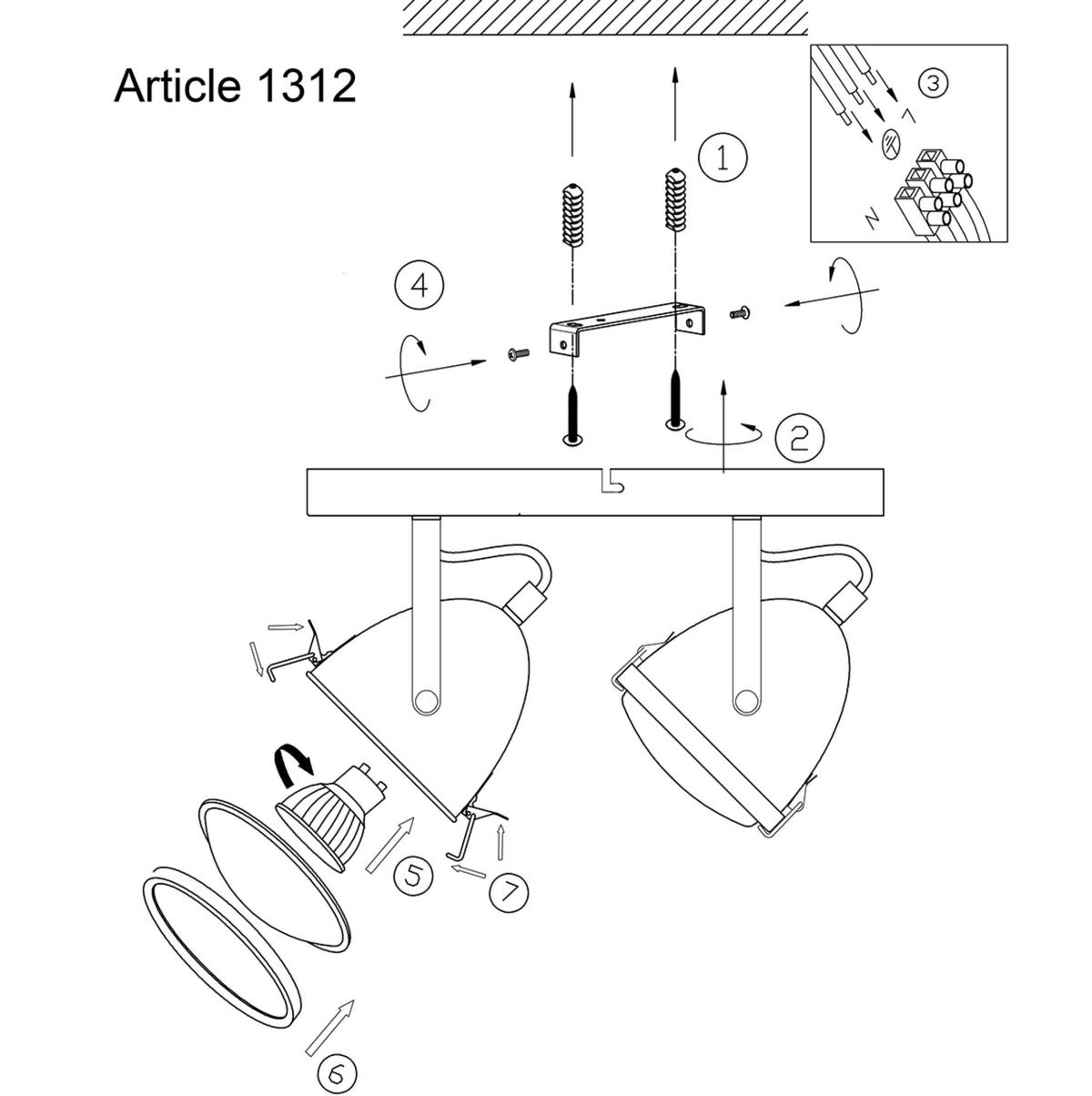 Article 1312

1

3

L

N

4

2

5

7

6